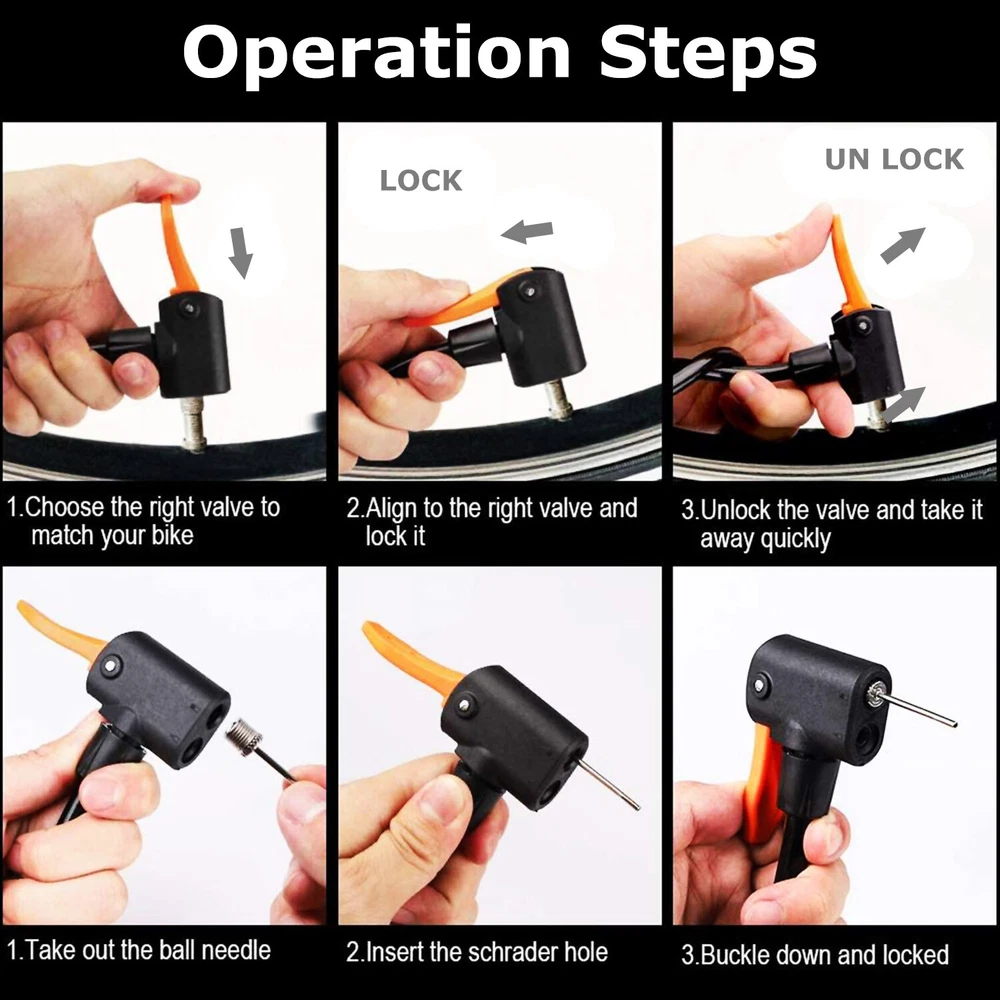 Operation Steps

LOCK

UN LOCK

1.Choose the right valve to match your bike

2.Align to the right valve and lock it

3.Unlock the valve and take it away quickly

1.Take out the ball needle

2.Insert the schrader hole

3.Buckle down and locked