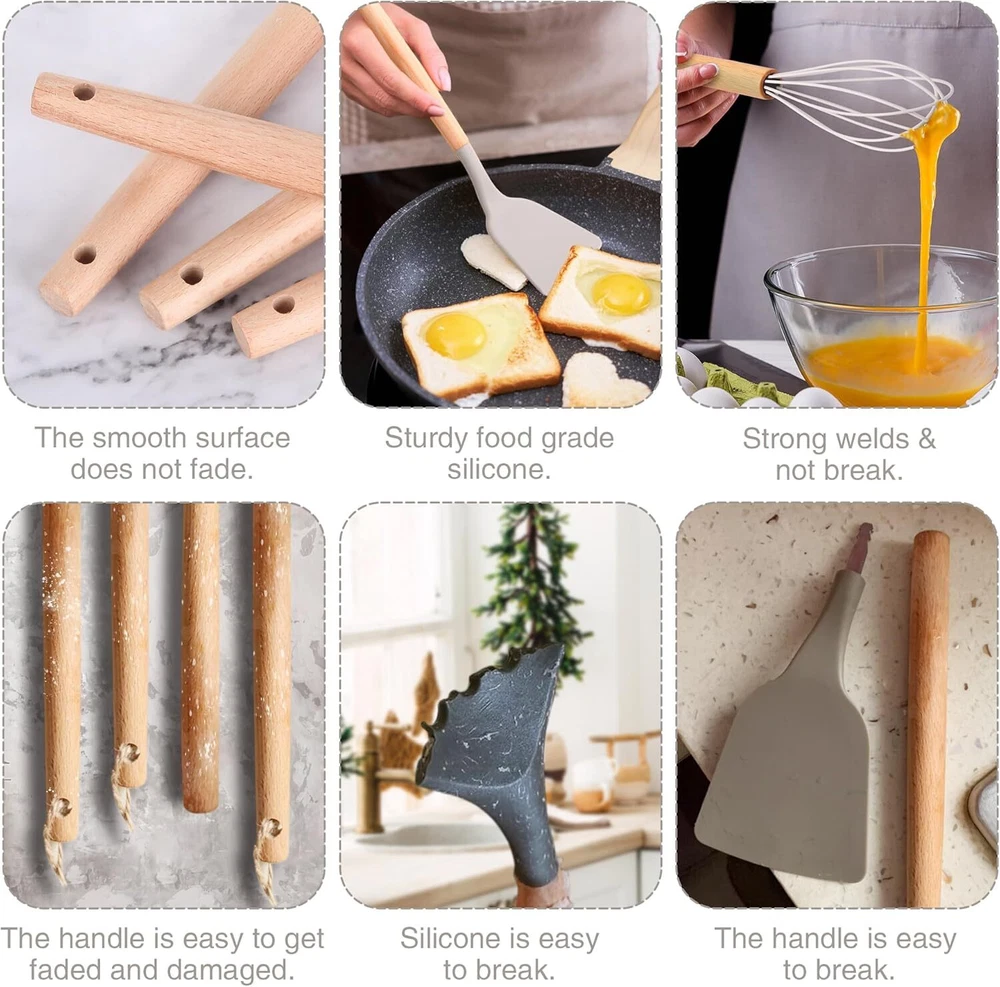 The smooth surface does not fade.

Sturdy food grade silicone.

Strong welds & not break.

The handle is easy to get faded and damaged.

Silicone is easy to break.

The handle is easy to break.