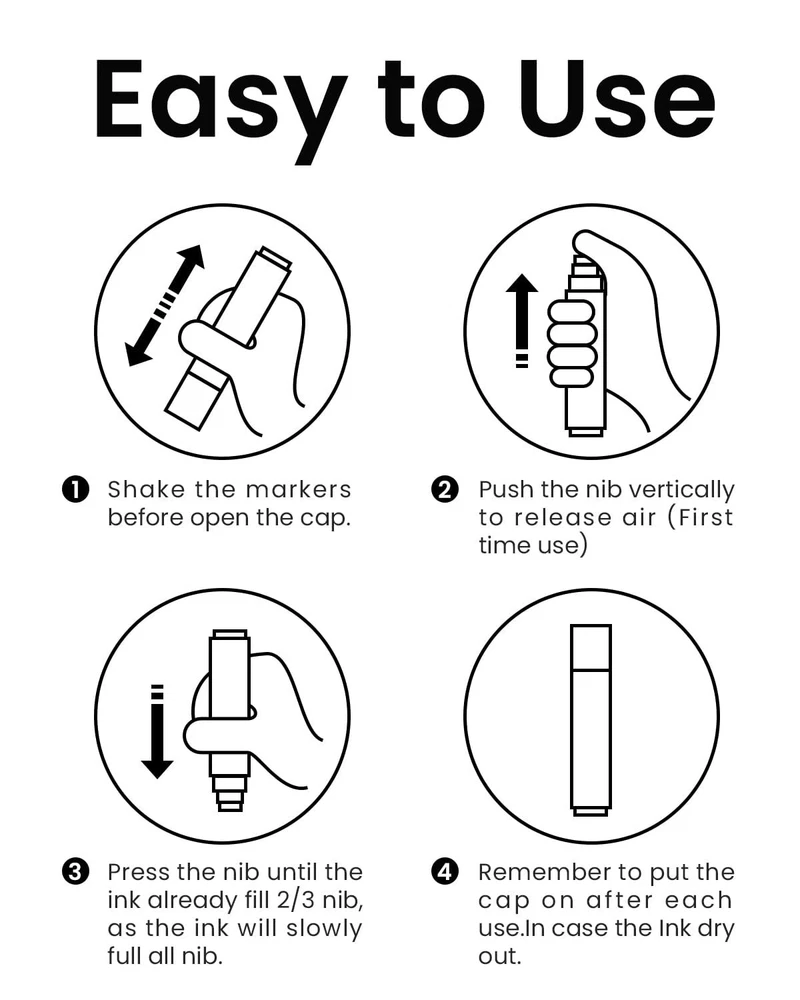 Easy to Use

❶ Shake the markers before open the cap.

❷ Push the nib vertically to release air (First time use)

❸ Press the nib until the ink already fill 2/3 nib, as the ink will slowly full all nib.

❹ Remember to put the cap on after each use.In case the Ink dry out.