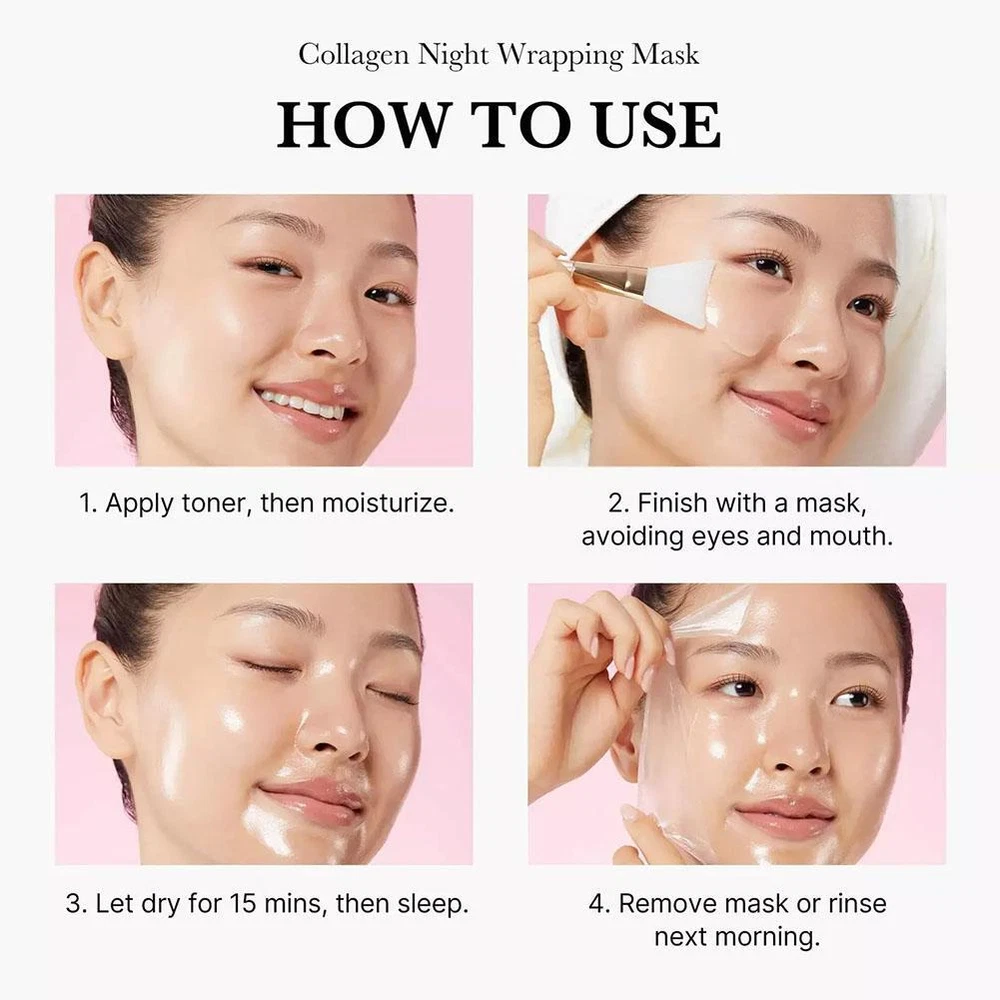 Collagen Night Wrapping Mask

HOW TO USE

1. Apply toner, then moisturize.

2. Finish with a mask, avoiding eyes and mouth.

3. Let dry for 15 mins, then sleep.

4. Remove mask or rinse next morning.