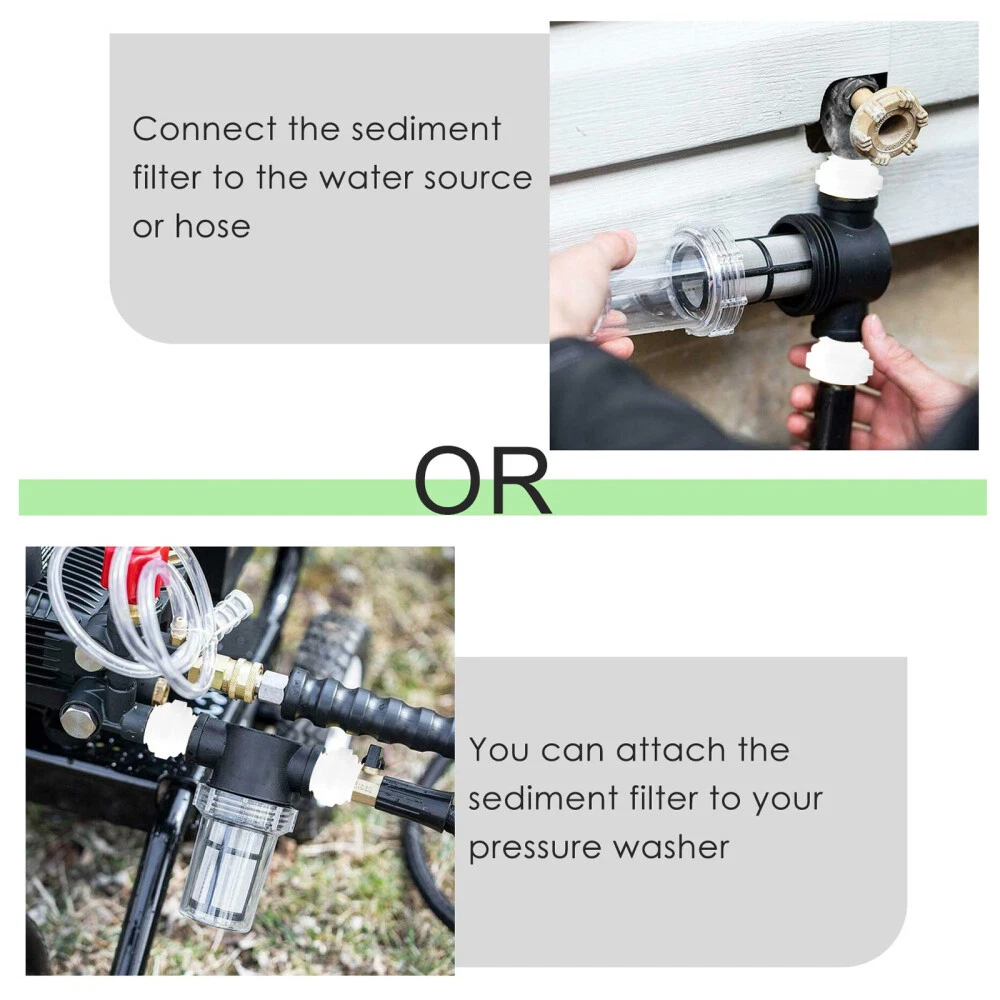 Connect the sediment filter to the water source or hose

OR

You can attach the sediment filter to your pressure washer