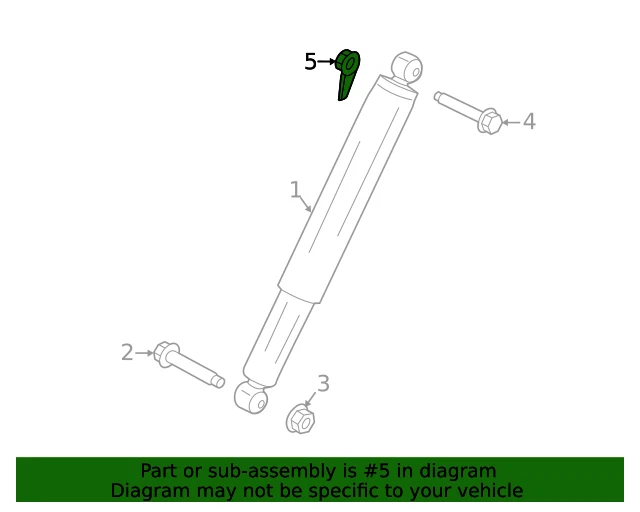 5
4
1
2
3

Part or sub-assembly is #5 in diagram
Diagram may not be specific to your vehicle