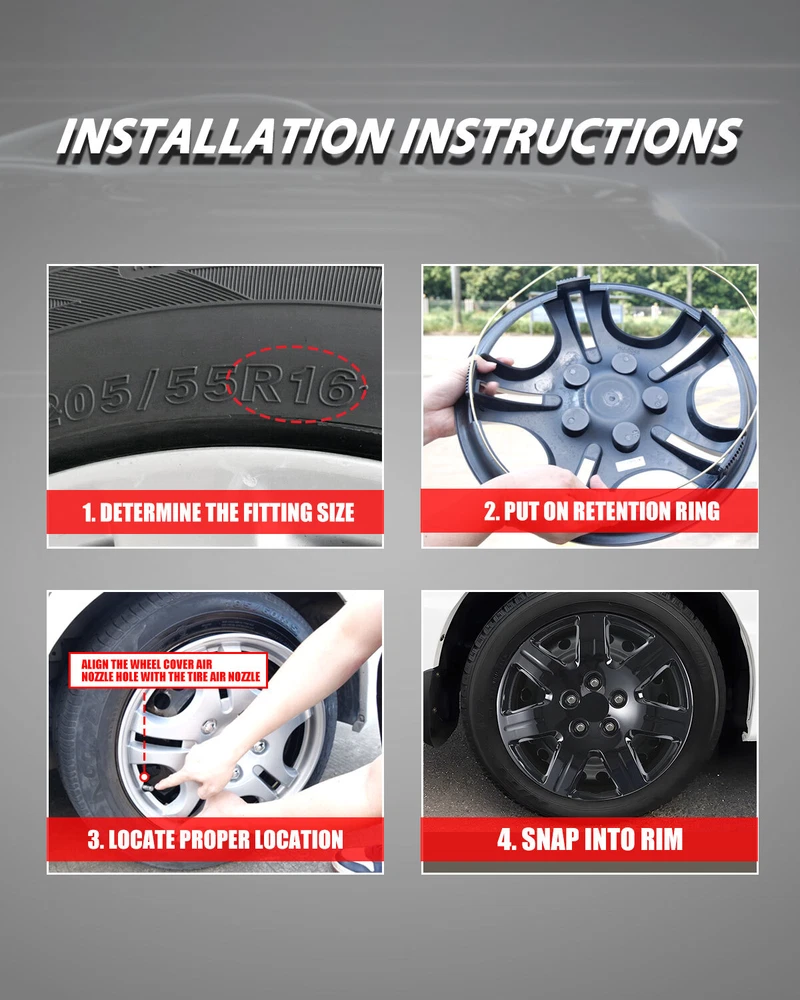 INSTALLATION INSTRUCTIONS

205/55R16

1. DETERMINE THE FITTING SIZE

2. PUT ON RETENTION RING

ALIGN THE WHEEL COVER AIR NOZZLE HOLE WITH THE TIRE AIR NOZZLE

3. LOCATE PROPER LOCATION

4. SNAP INTO RIM