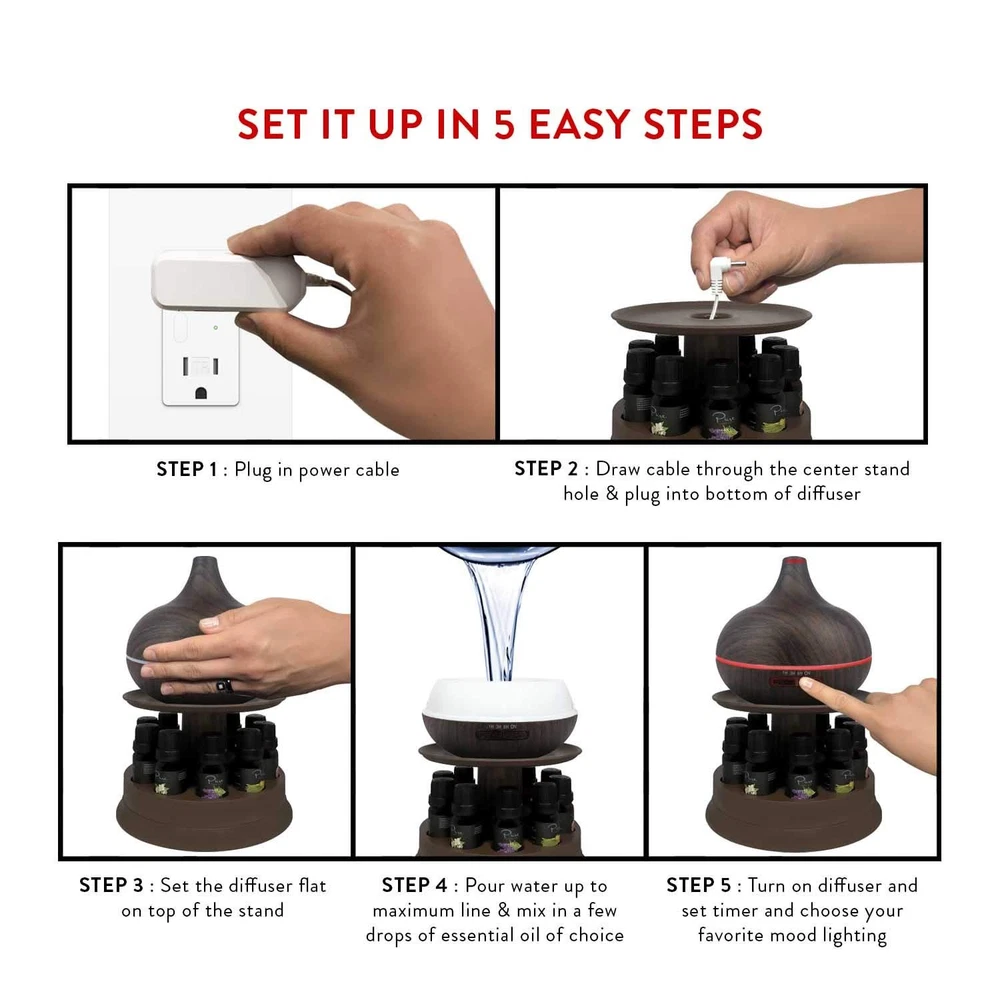 SET IT UP IN 5 EASY STEPS

STEP 1 : Plug in power cable

STEP 2 : Draw cable through the center stand hole & plug into bottom of diffuser

STEP 3 : Set the diffuser flat on top of the stand

STEP 4 : Pour water up to maximum line & mix in a few drops of essential oil of choice

STEP 5 : Turn on diffuser and set timer and choose your favorite mood lighting