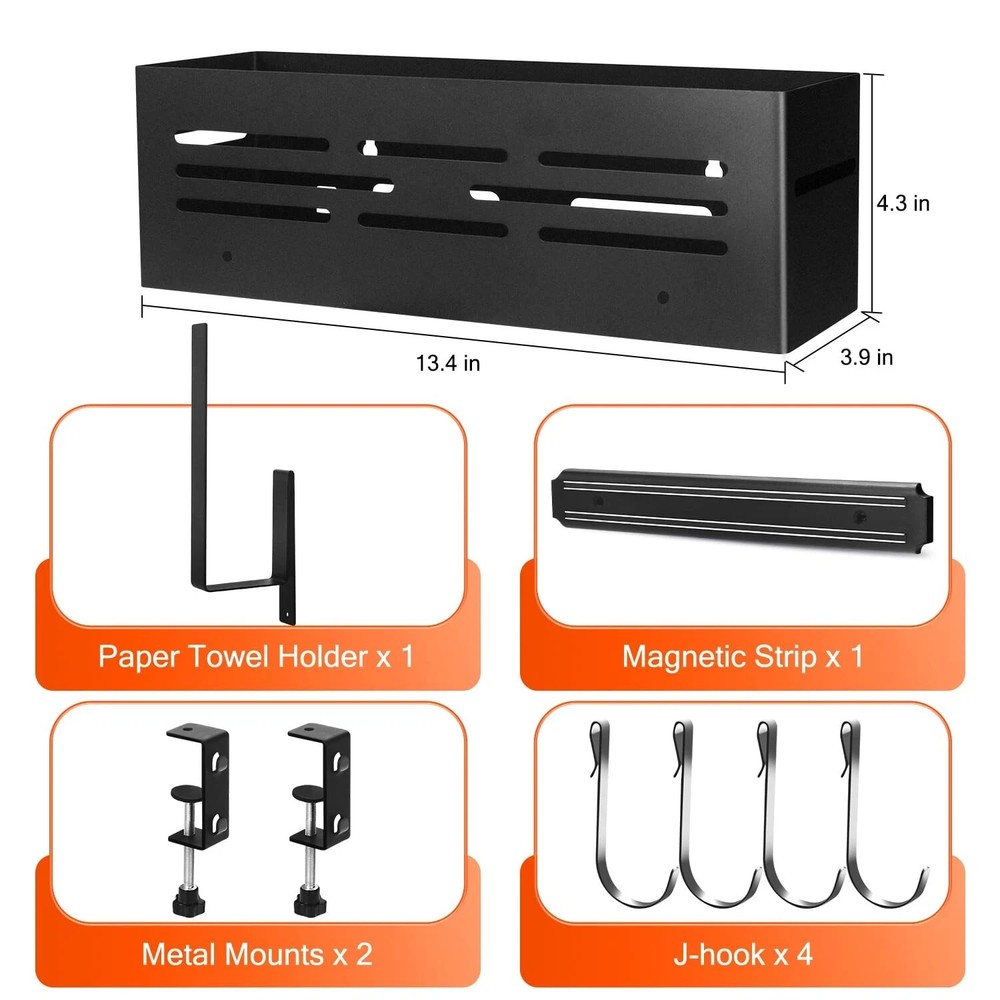 4.3 in

13.4 in

3.9 in

Paper Towel Holder x 1

Magnetic Strip x 1

Metal Mounts x 2

J-hook x 4