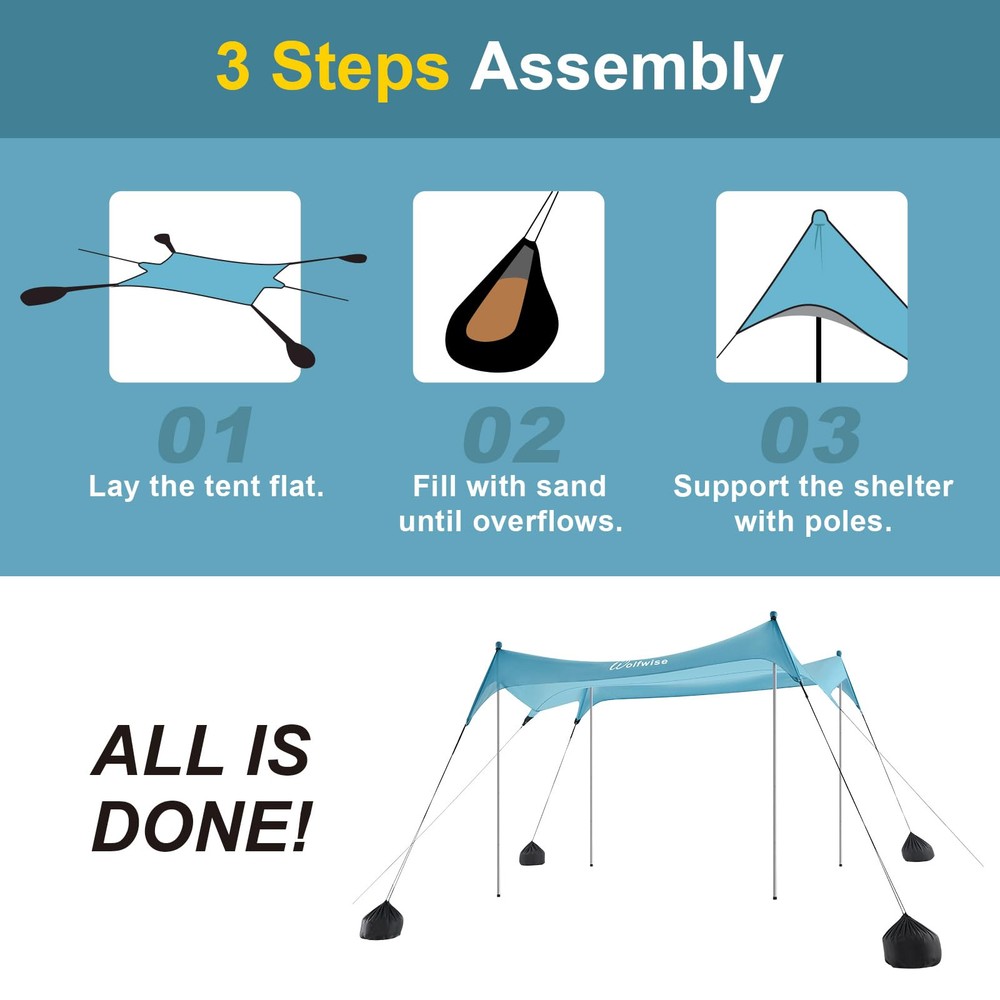 3 Steps Assembly

01
Lay the tent flat.

02
Fill with sand until overflows.

03
Support the shelter with poles.

ALL IS DONE!

Wolfwise