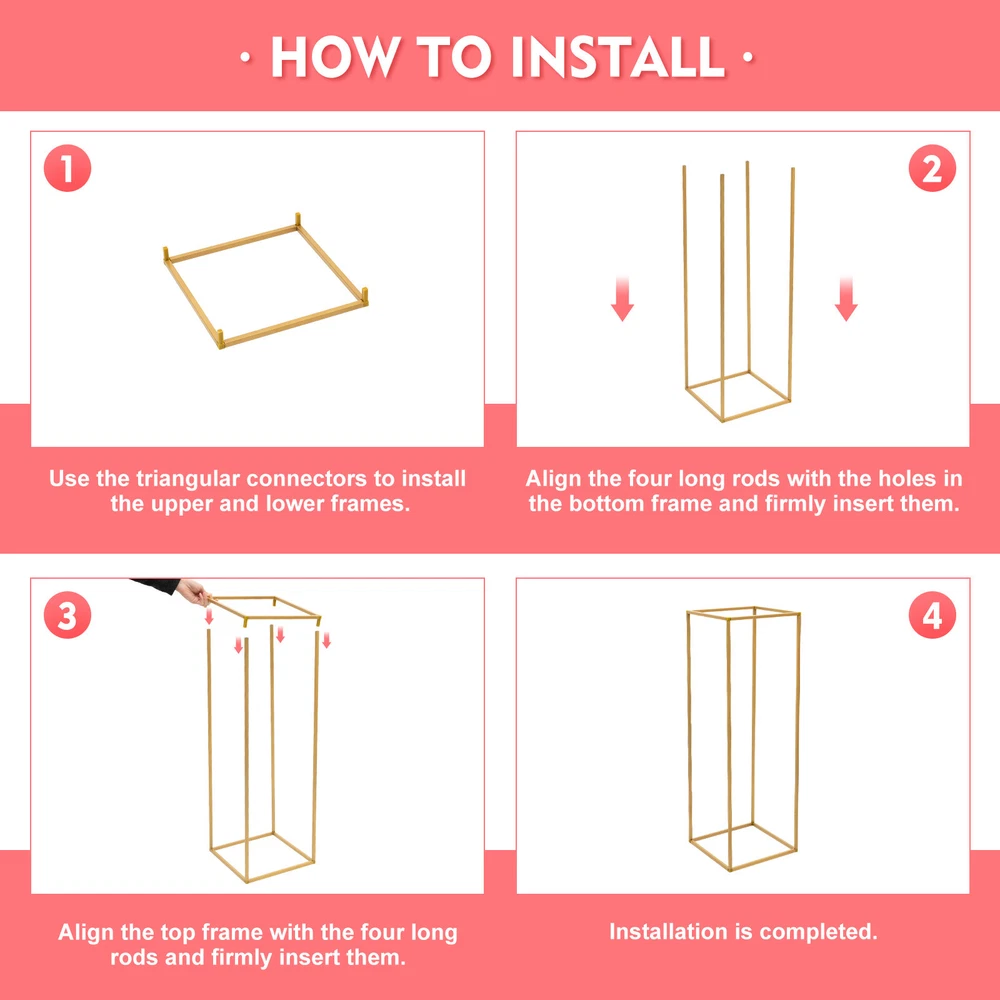 · HOW TO INSTALL ·

1

Use the triangular connectors to install the upper and lower frames.

2

Align the four long rods with the holes in the bottom frame and firmly insert them.

3

Align the top frame with the four long rods and firmly insert them.

4

Installation is completed.