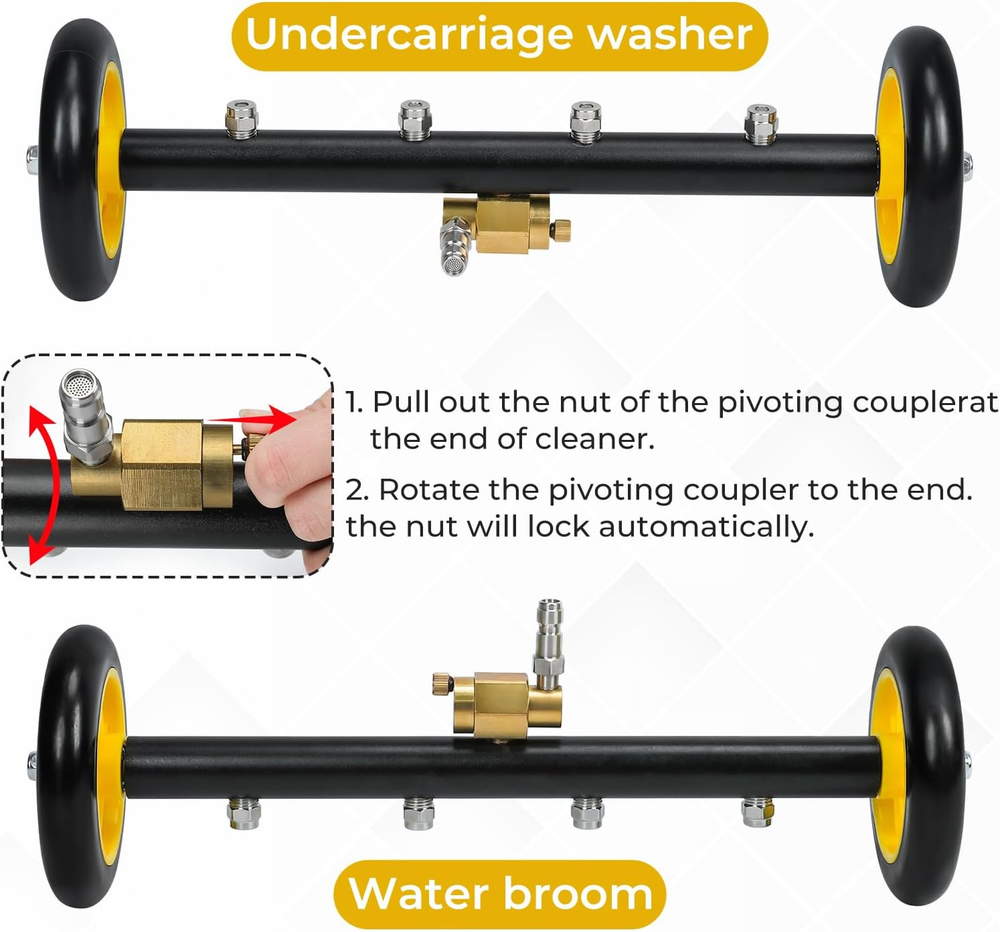 Undercarriage washer

1. Pull out the nut of the pivoting couplerat the end of cleaner.

2. Rotate the pivoting coupler to the end. the nut will lock automatically.

Water broom