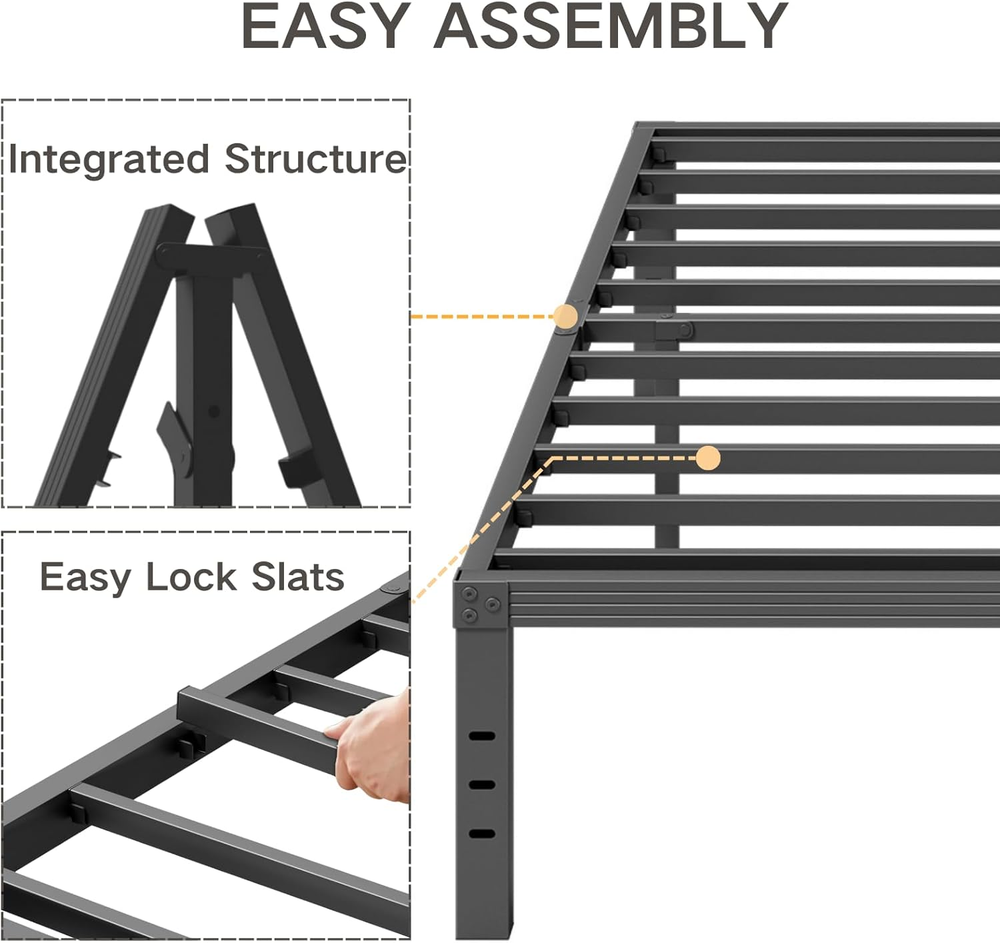 EASY ASSEMBLY

Integrated Structure

Easy Lock Slats