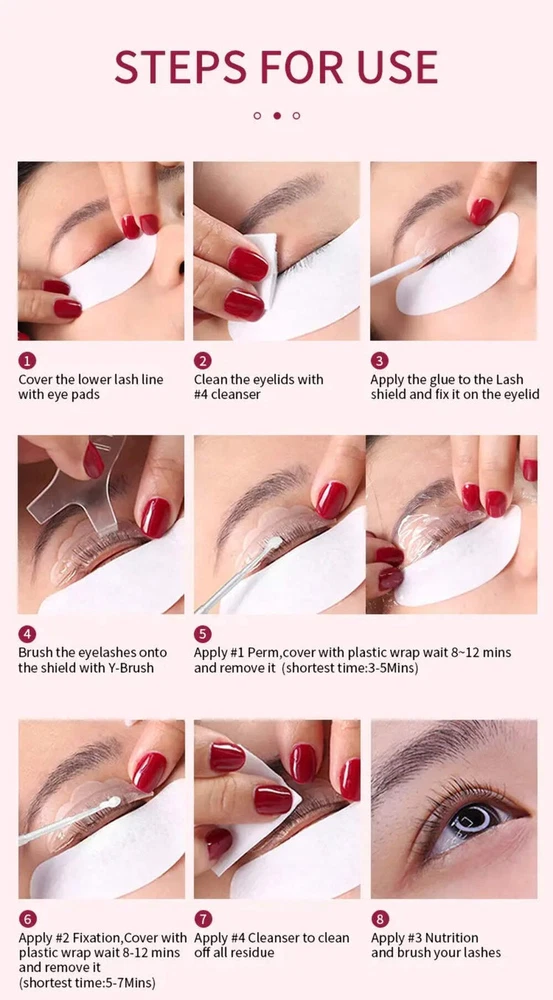 STEPS FOR USE

1
Cover the lower lash line with eye pads

2
Clean the eyelids with #4 cleanser

3
Apply the glue to the Lash shield and fix it on the eyelid

4
Brush the eyelashes onto the shield with Y-Brush

5
Apply #1 Perm,cover with plastic wrap wait 8~12 mins and remove it (shortest time:3-5Mins)

6
Apply #2 Fixation,Cover with plastic wrap wait 8-12 mins and remove it (shortest time:5-7Mins)

7
Apply #4 Cleanser to clean off all residue

8
Apply #3 Nutrition and brush your lashes