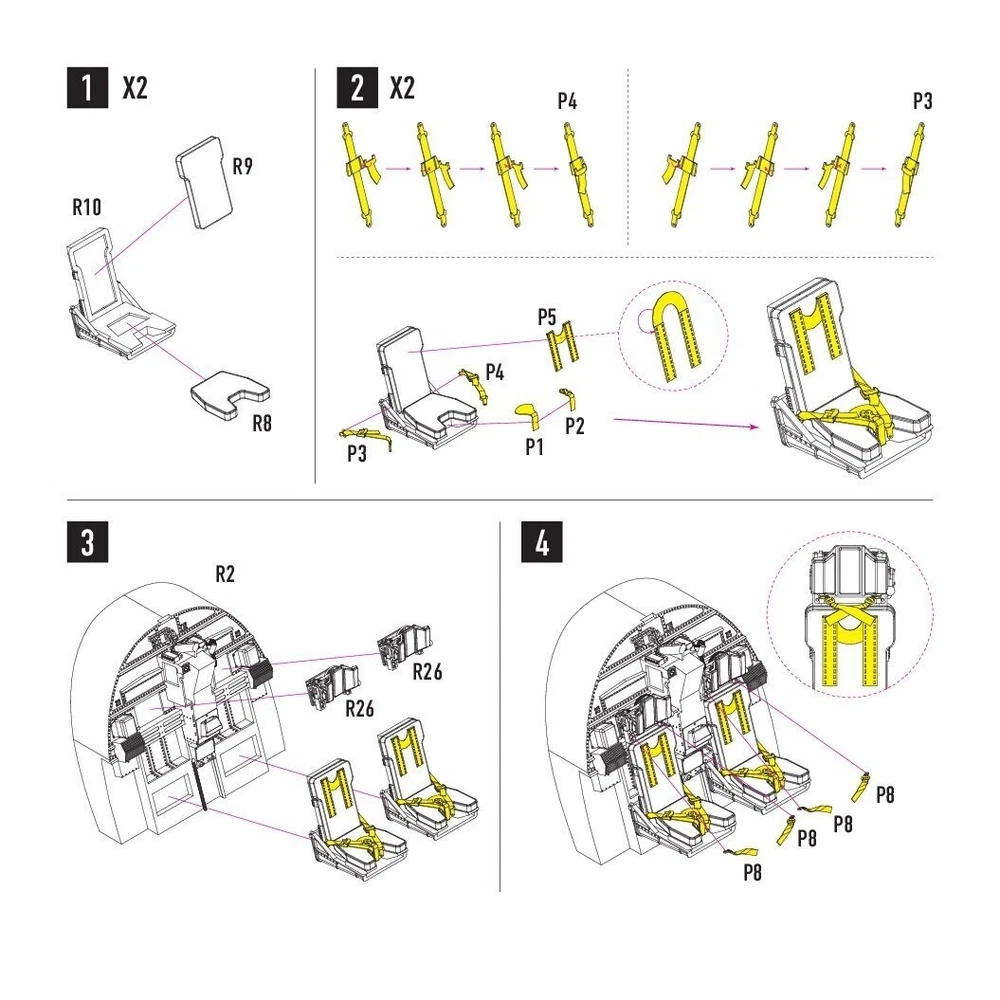 1 X2

R9

R10

R8

2 X2

P4

P3

P5

P4

P3

P1

P2

3

R2

R26

R26

4

P8

P8

P8

P8