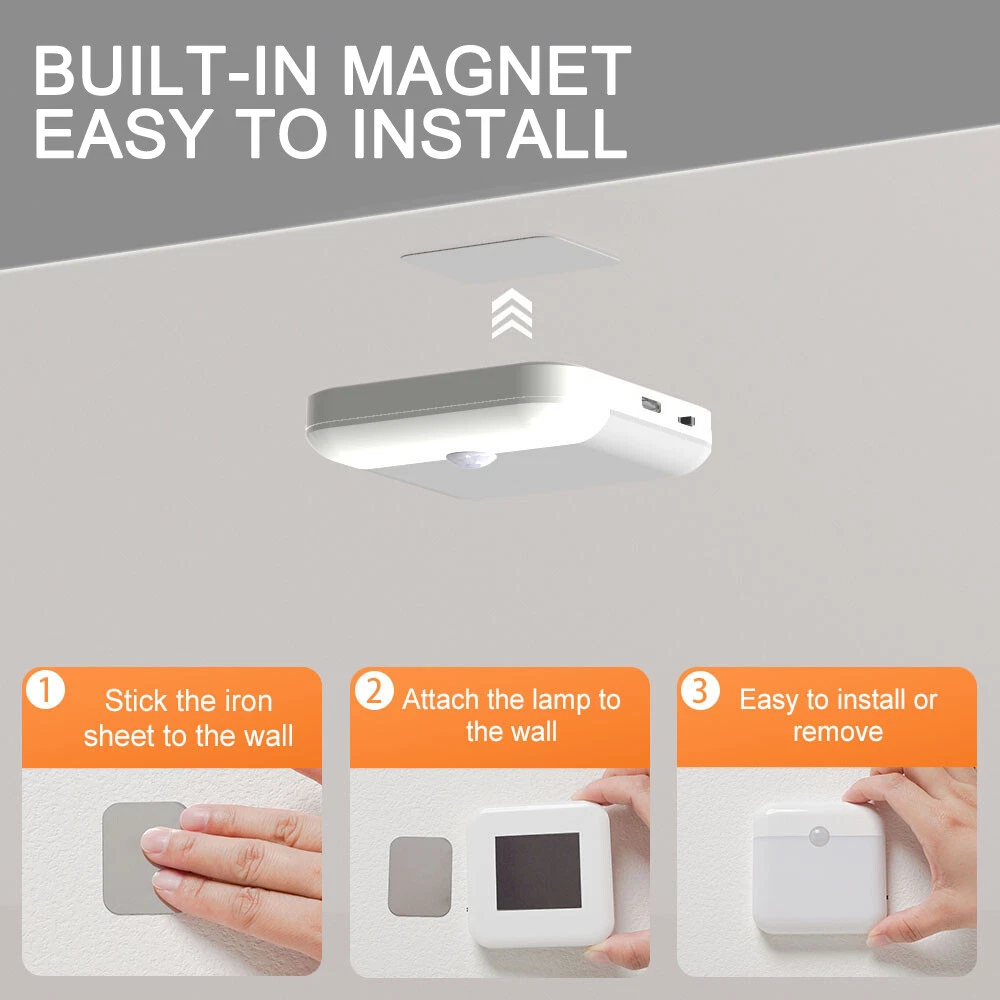 BUILT-IN MAGNET
EASY TO INSTALL

1 Stick the iron sheet to the wall

2 Attach the lamp to the wall

3 Easy to install or remove