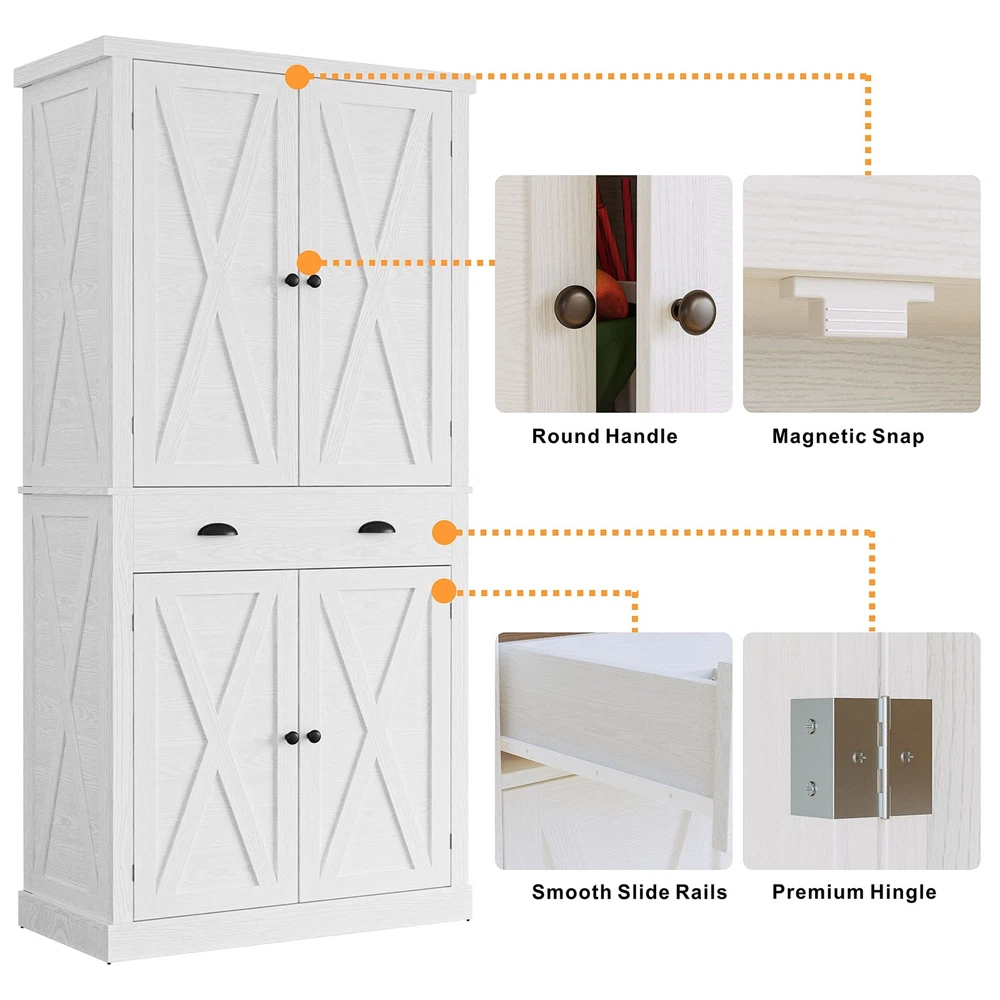 Round Handle

Magnetic Snap

Smooth Slide Rails

Premium Hingle