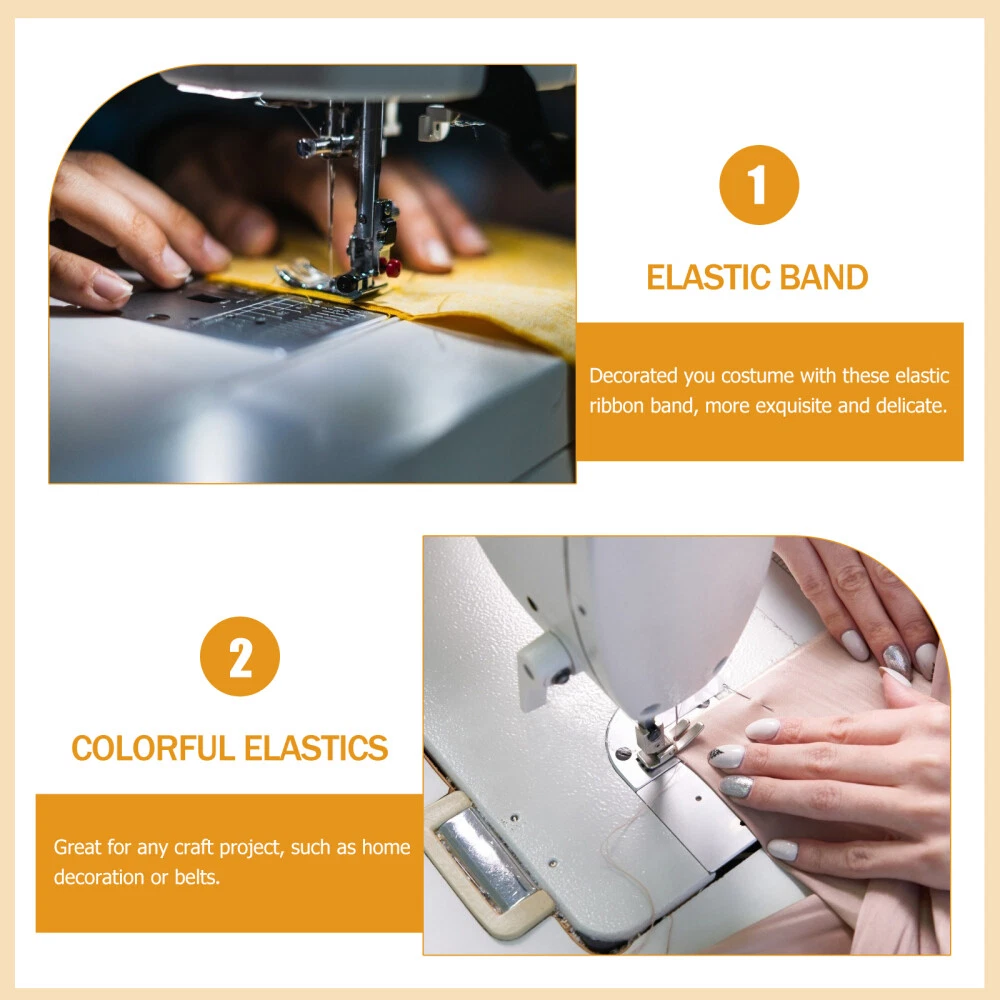 1

ELASTIC BAND

Decorated you costume with these elastic ribbon band, more exquisite and delicate.

2

COLORFUL ELASTICS

Great for any craft project, such as home decoration or belts.