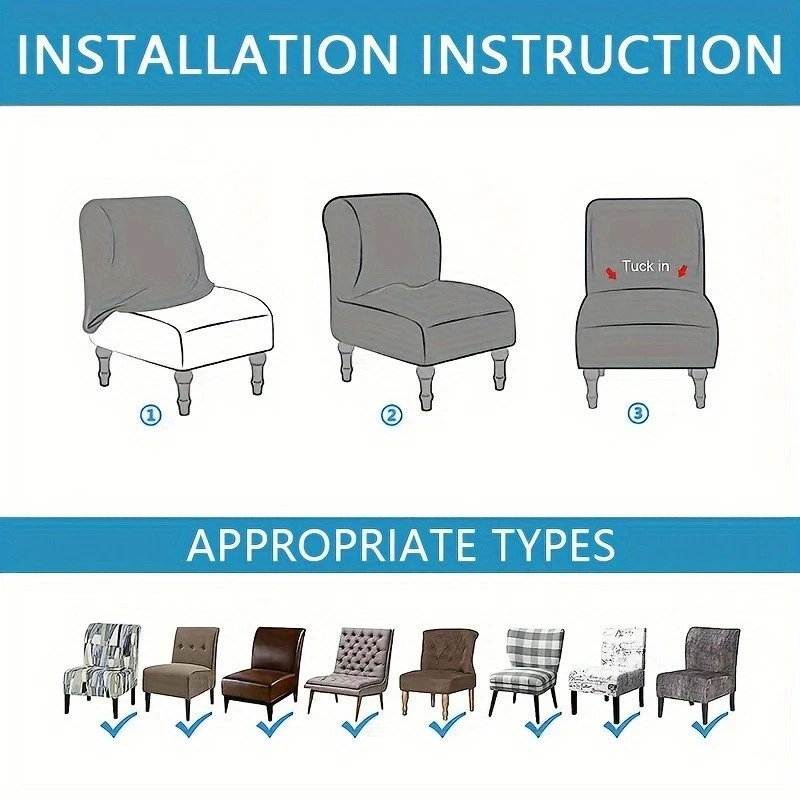 INSTALLATION INSTRUCTION

Tuck in

①

②

③

APPROPRIATE TYPES