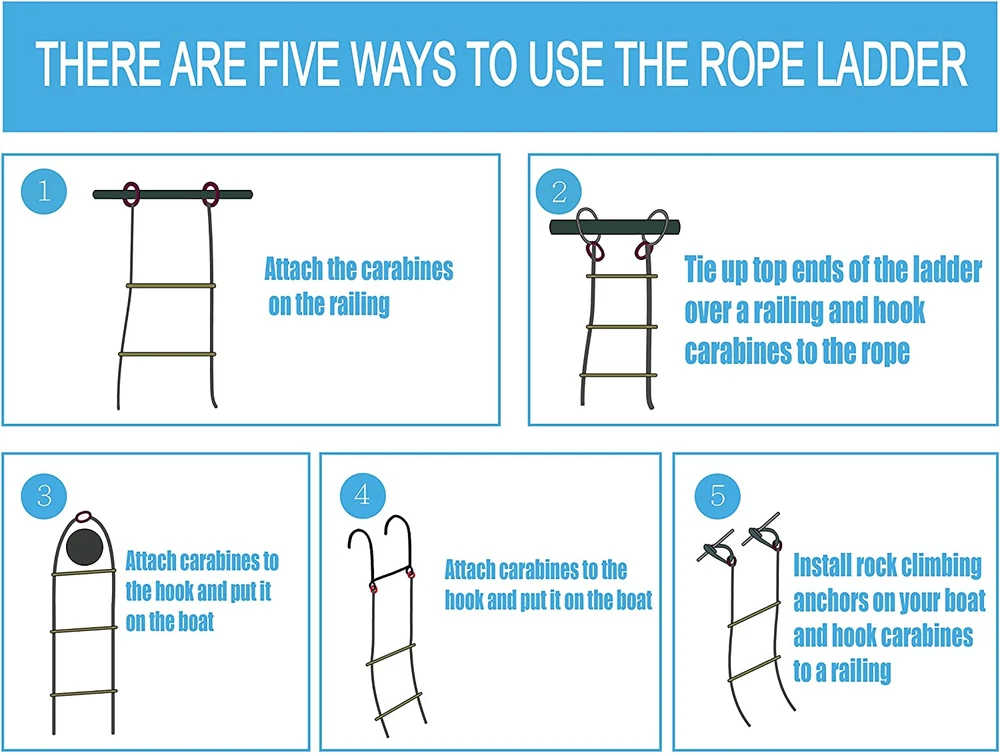 THERE ARE FIVE WAYS TO USE THE ROPE LADDER

1

Attach the carabines on the railing

2

Tie up top ends of the ladder over a railing and hook carabines to the rope

3

Attach carabines to the hook and put it on the boat

4

Attach carabines to the hook and put it on the boat

5

Install rock climbing anchors on your boat and hook carabines to a railing