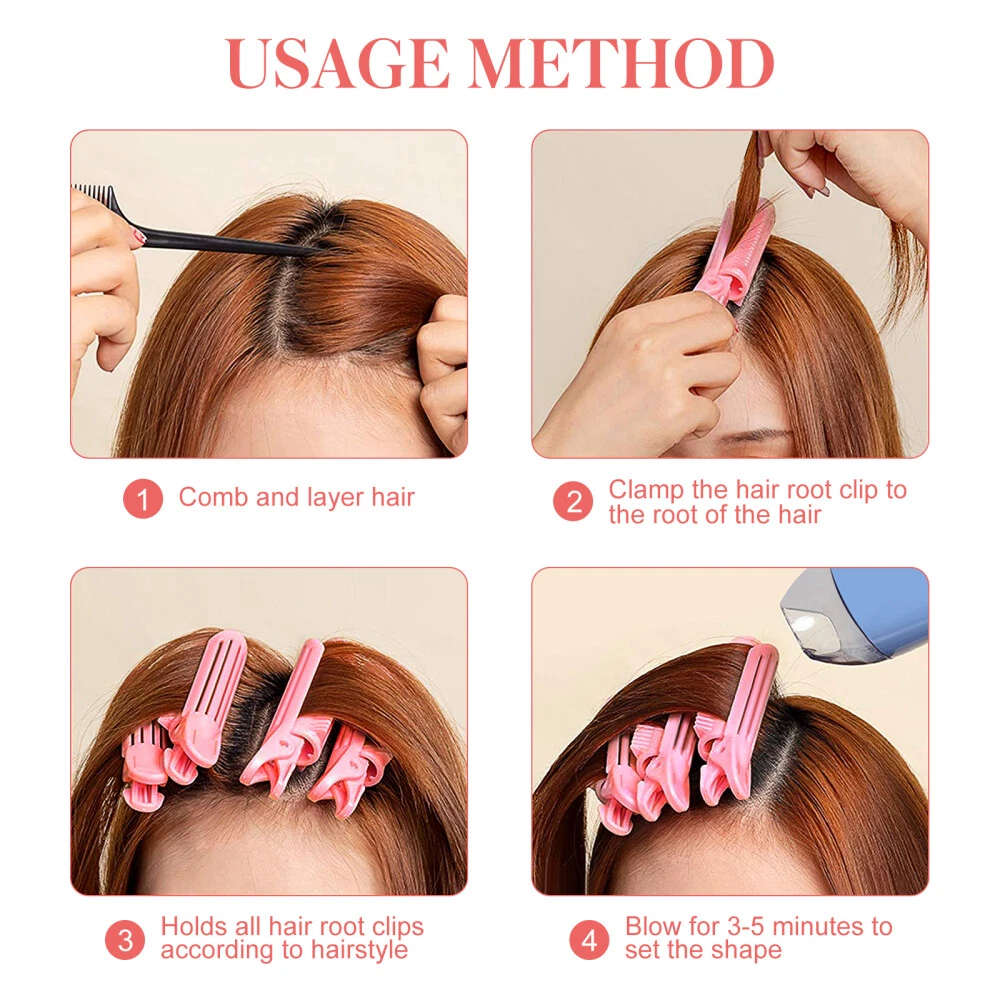 USAGE METHOD

1 Comb and layer hair

2 Clamp the hair root clip to the root of the hair

3 Holds all hair root clips according to hairstyle

4 Blow for 3-5 minutes to set the shape