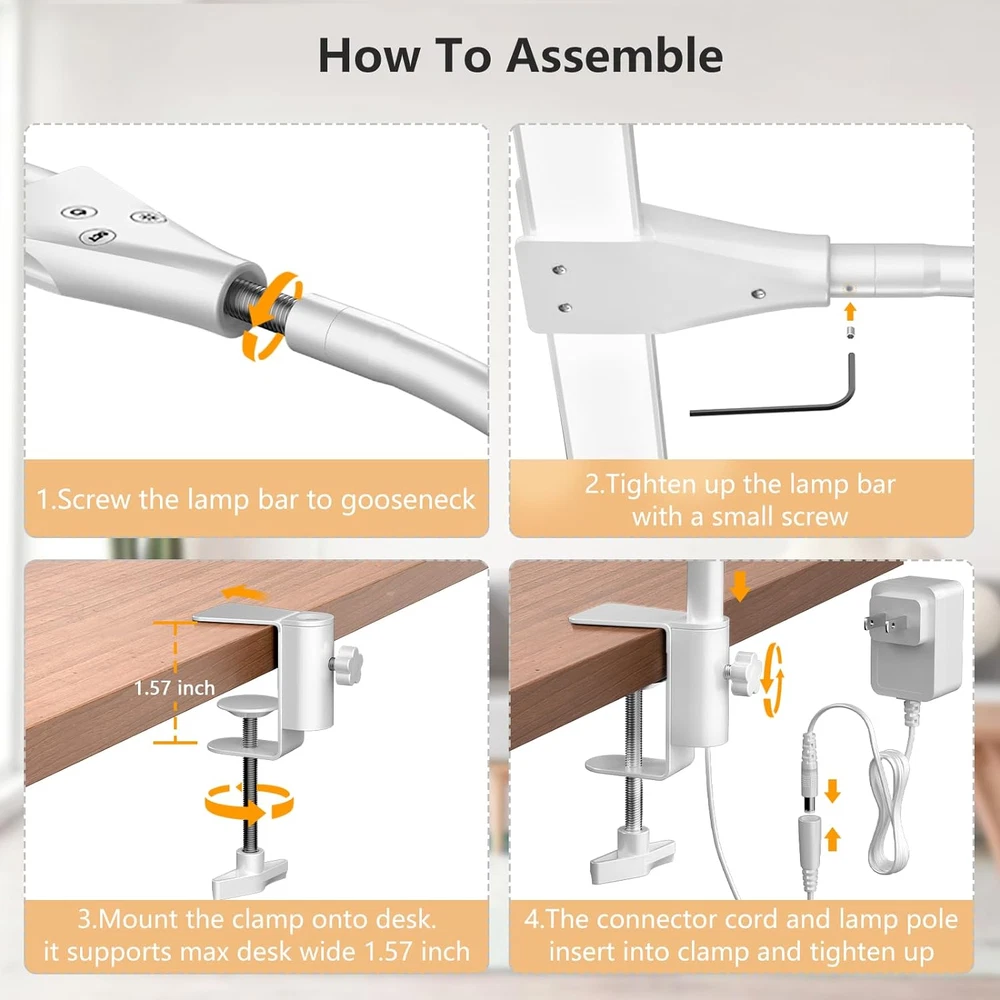 How To Assemble

1.Screw the lamp bar to gooseneck

2.Tighten up the lamp bar with a small screw

1.57 inch

3.Mount the clamp onto desk. it supports max desk wide 1.57 inch

4.The connector cord and lamp pole insert into clamp and tighten up