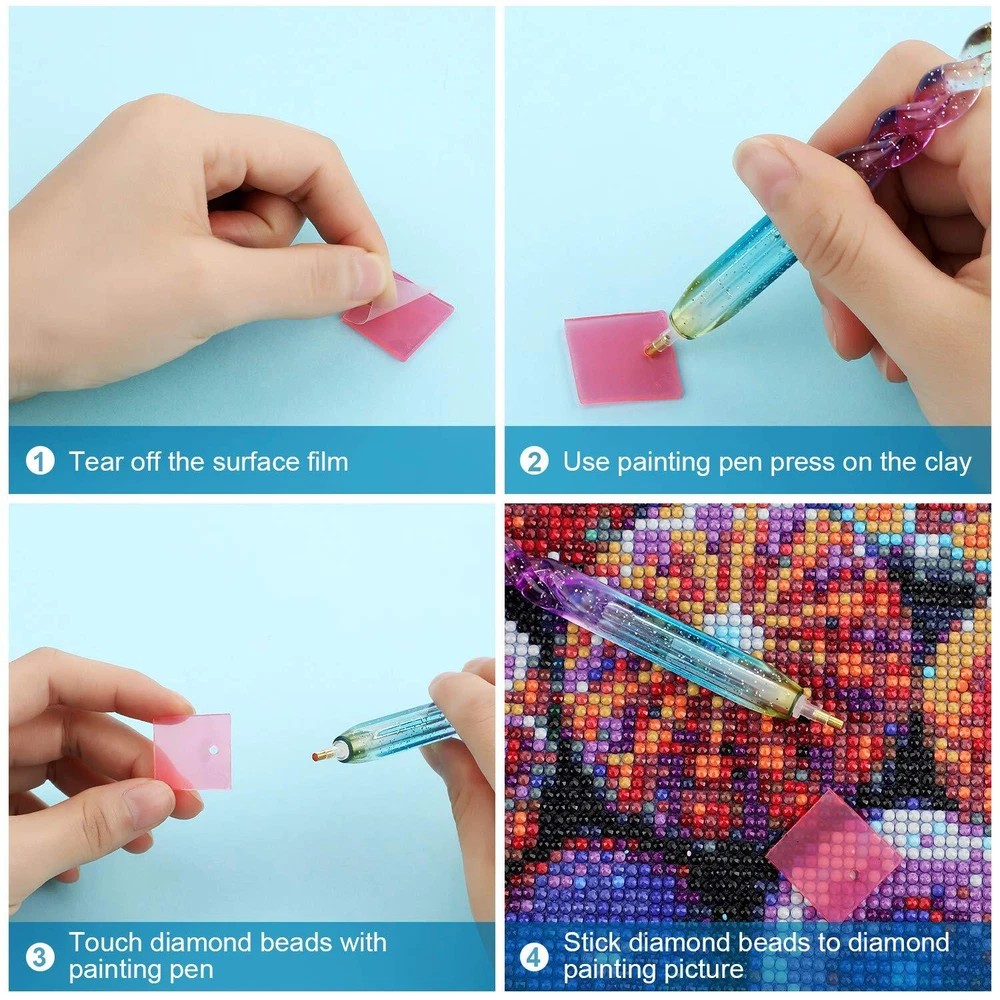 1 Tear off the surface film

2 Use painting pen press on the clay

3 Touch diamond beads with painting pen

4 Stick diamond beads to diamond painting picture