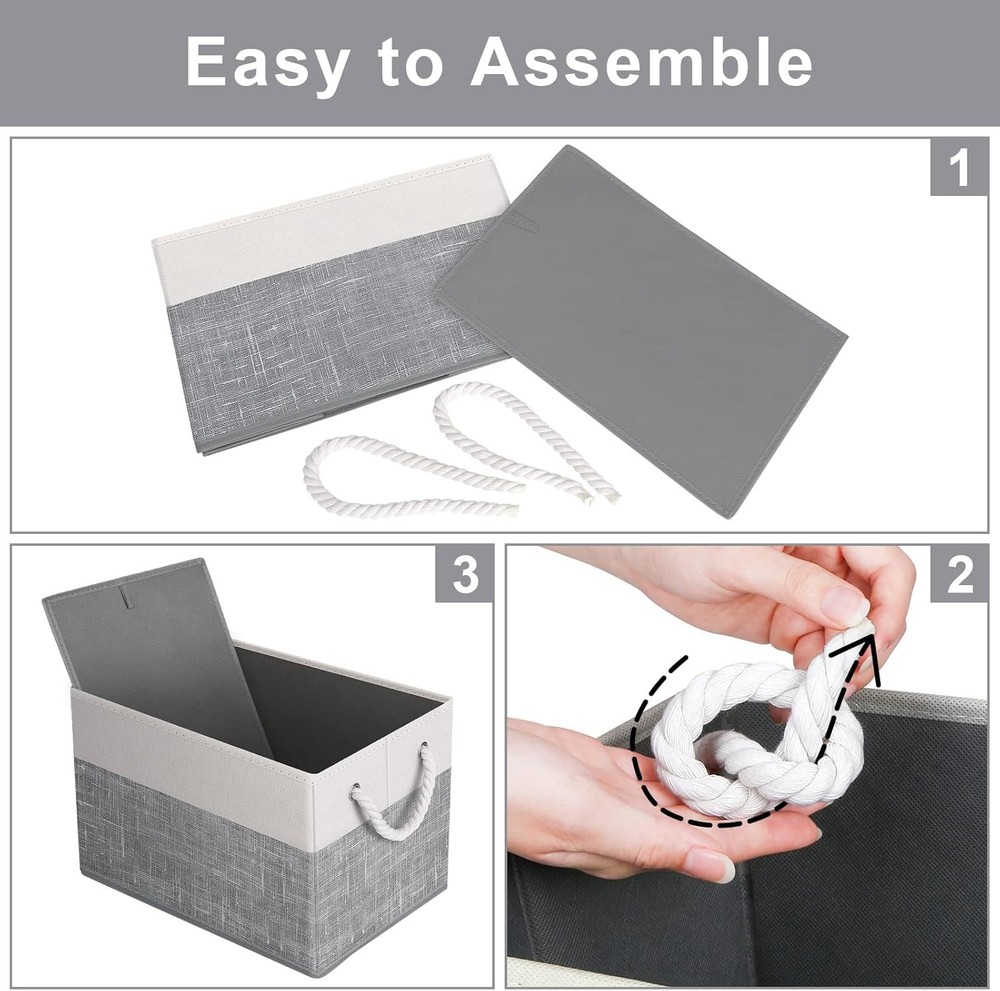 Easy to Assemble

1

3

2