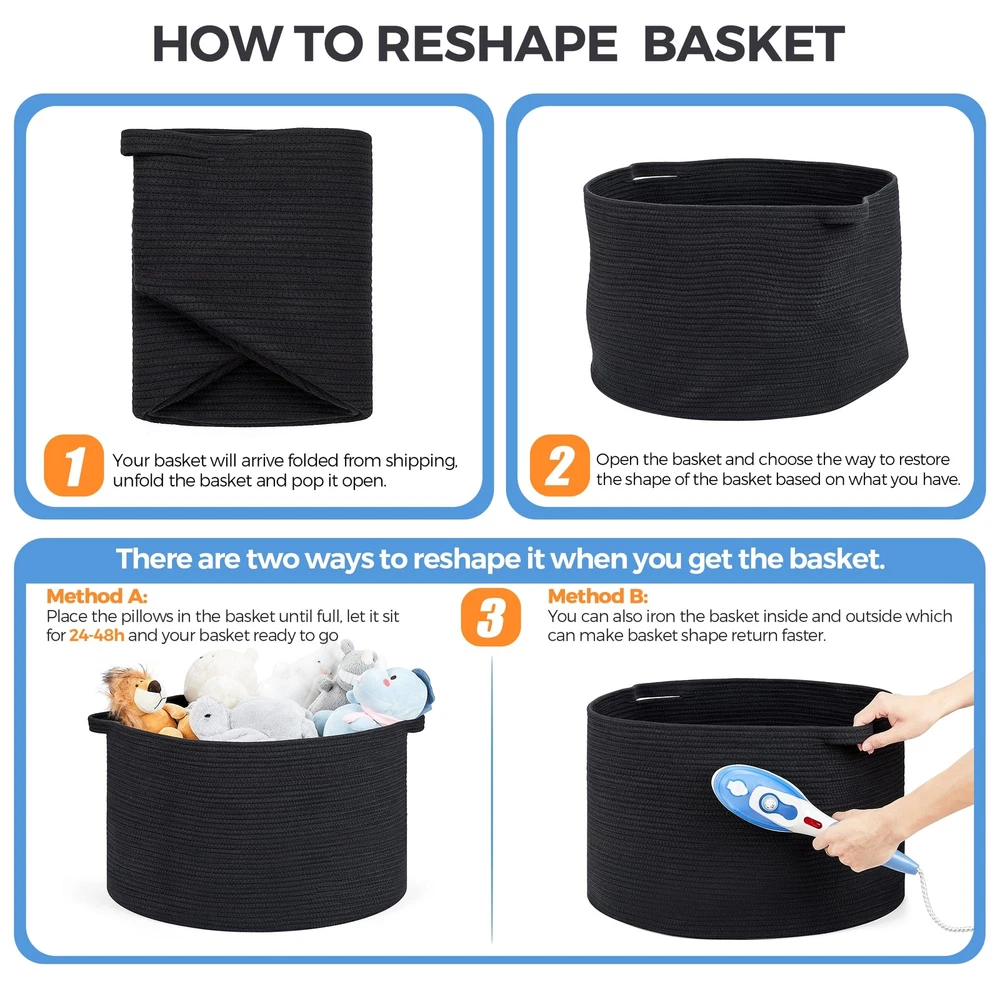 HOW TO RESHAPE BASKET

1 Your basket will arrive folded from shipping, unfold the basket and pop it open.

2 Open the basket and choose the way to restore the shape of the basket based on what you have.

There are two ways to reshape it when you get the basket.

Method A:
Place the pillows in the basket until full, let it sit for 24-48h and your basket ready to go

3

Method B:
You can also iron the basket inside and outside which can make basket shape return faster.