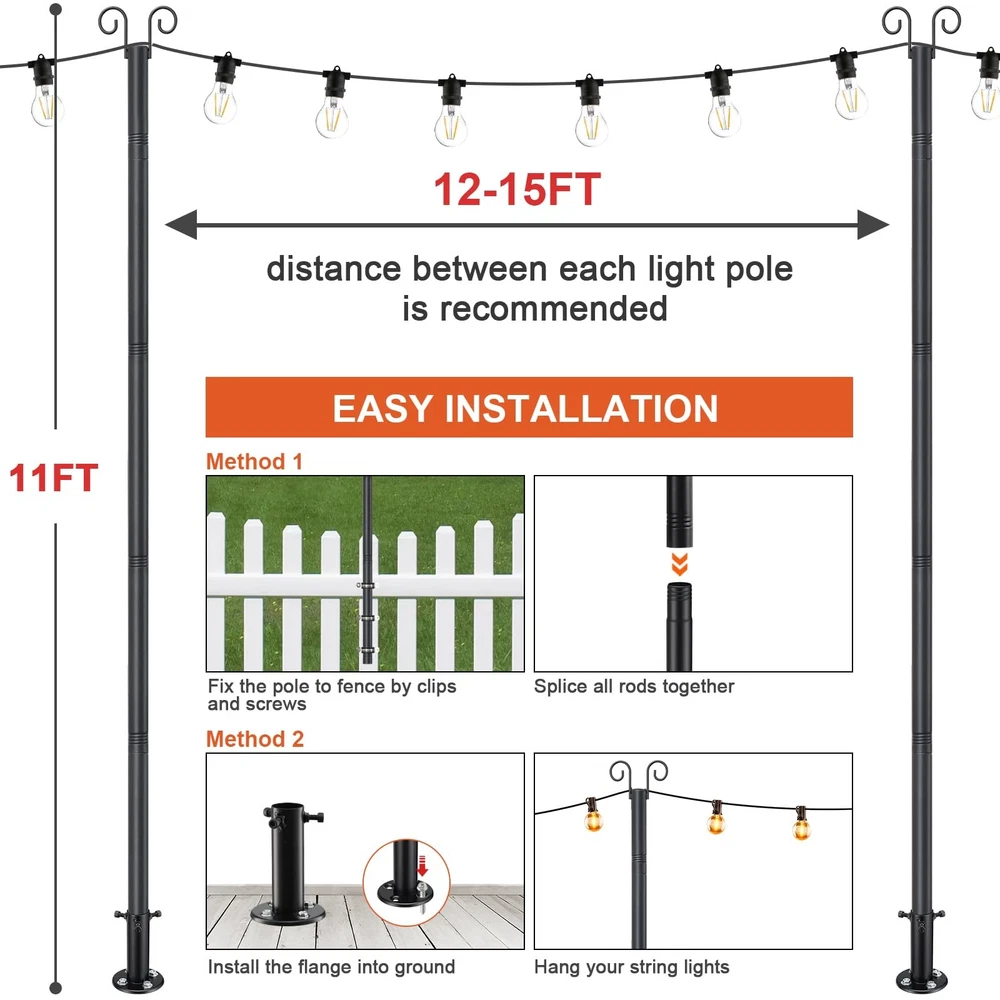 12-15FT

distance between each light pole is recommended

11FT

EASY INSTALLATION

Method 1

Fix the pole to fence by clips and screws

Splice all rods together

Method 2

Install the flange into ground

Hang your string lights