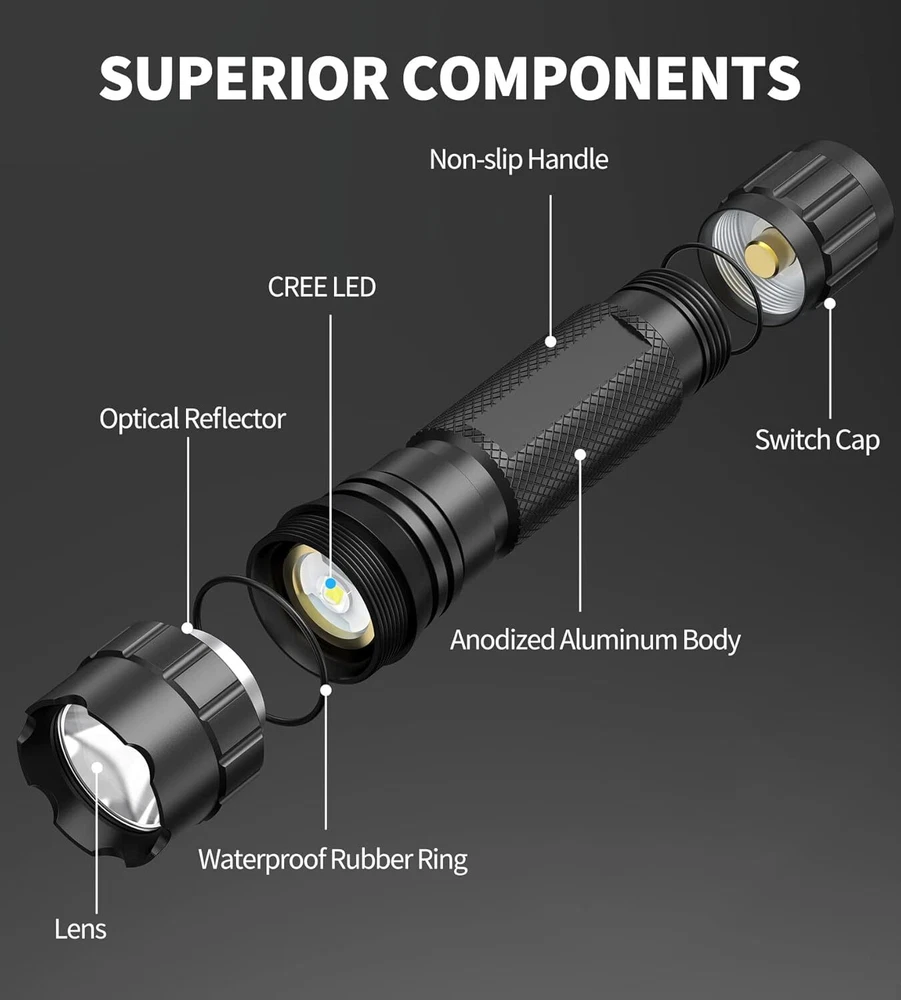 SUPERIOR COMPONENTS

Non-slip Handle

CREE LED

Optical Reflector

Switch Cap

Anodized Aluminum Body

Waterproof Rubber Ring

Lens