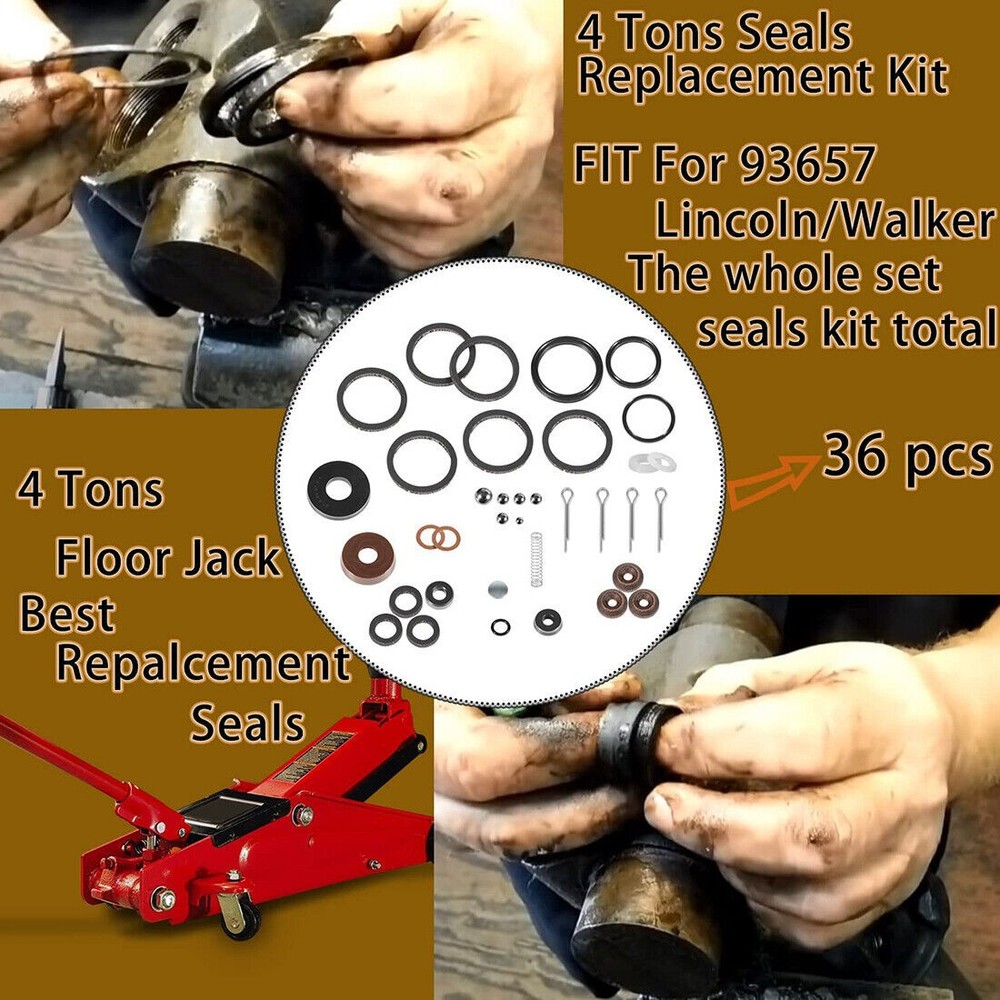 4 Tons Seals Replacement Kit

FIT For 93657 Lincoln/Walker The whole set seals kit total

36 pcs

4 Tons Floor Jack Best Repalcement Seals