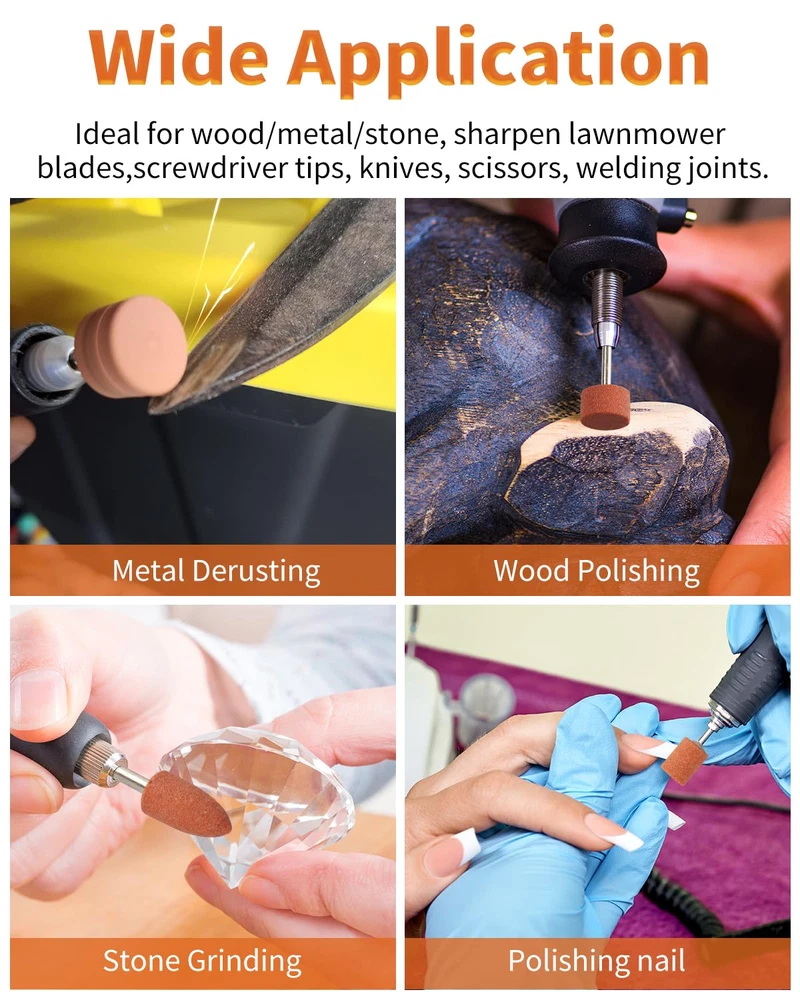 Wide Application

Ideal for wood/metal/stone, sharpen lawnmower blades,screwdriver tips, knives, scissors, welding joints.

Metal Derusting

Wood Polishing

Stone Grinding

Polishing nail