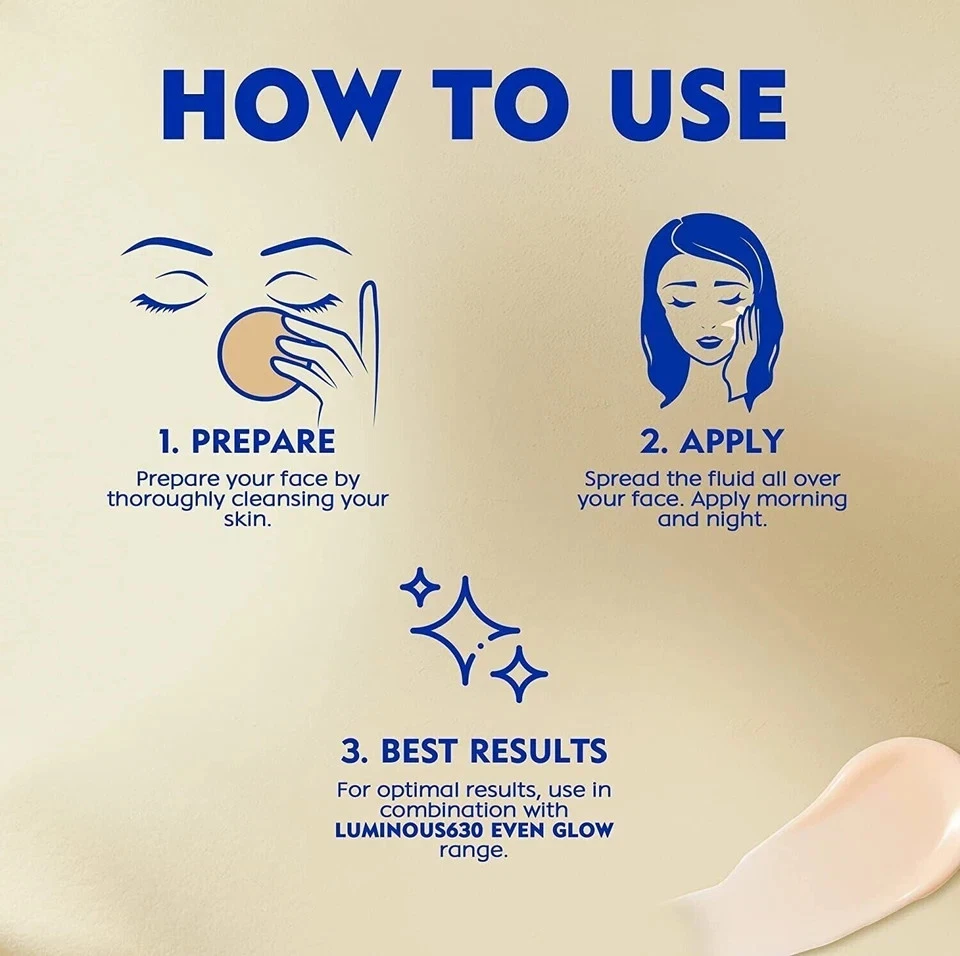 HOW TO USE

1. PREPARE
Prepare your face by thoroughly cleansing your skin.

2. APPLY
Spread the fluid all over your face. Apply morning and night.

3. BEST RESULTS
For optimal results, use in combination with LUMINOUS630 EVEN GLOW range.