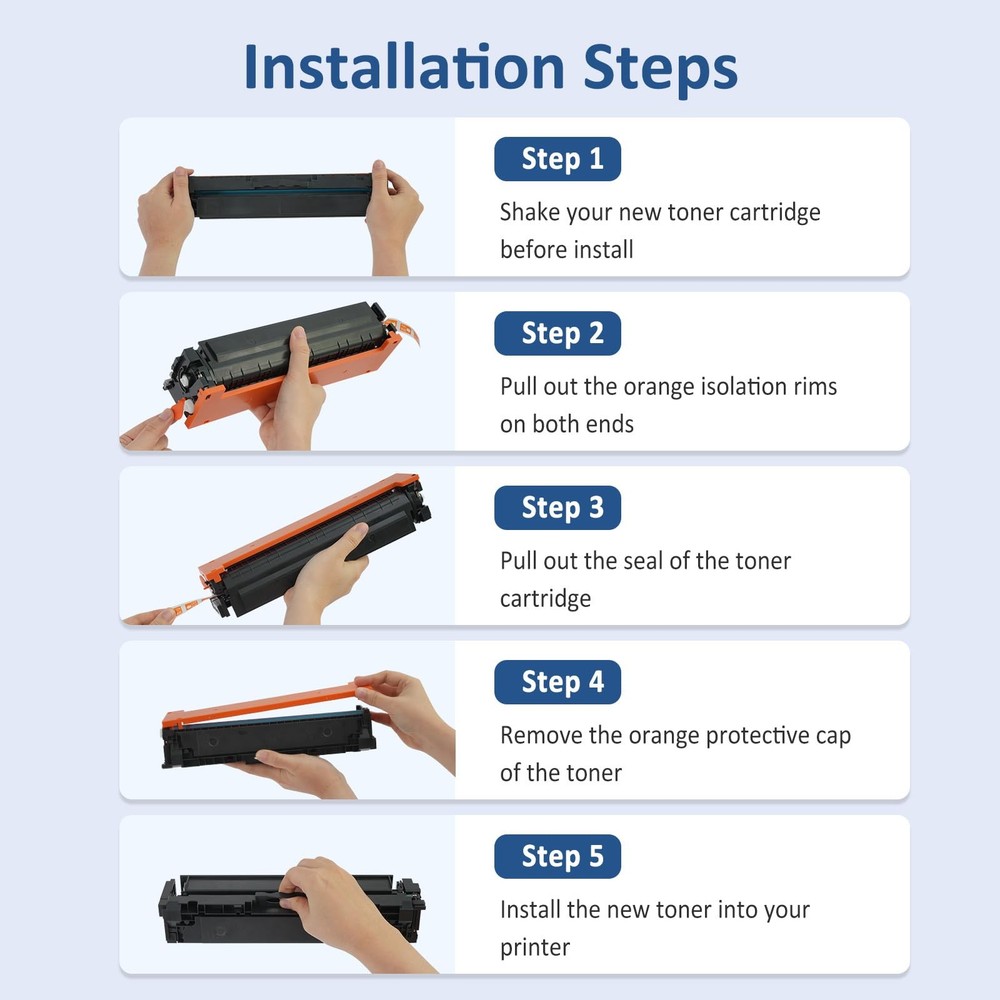 Installation Steps

Step 1

Shake your new toner cartridge before install

Step 2

Pull out the orange isolation rims on both ends

Step 3

Pull out the seal of the toner cartridge

Step 4

Remove the orange protective cap of the toner

Step 5

Install the new toner into your printer