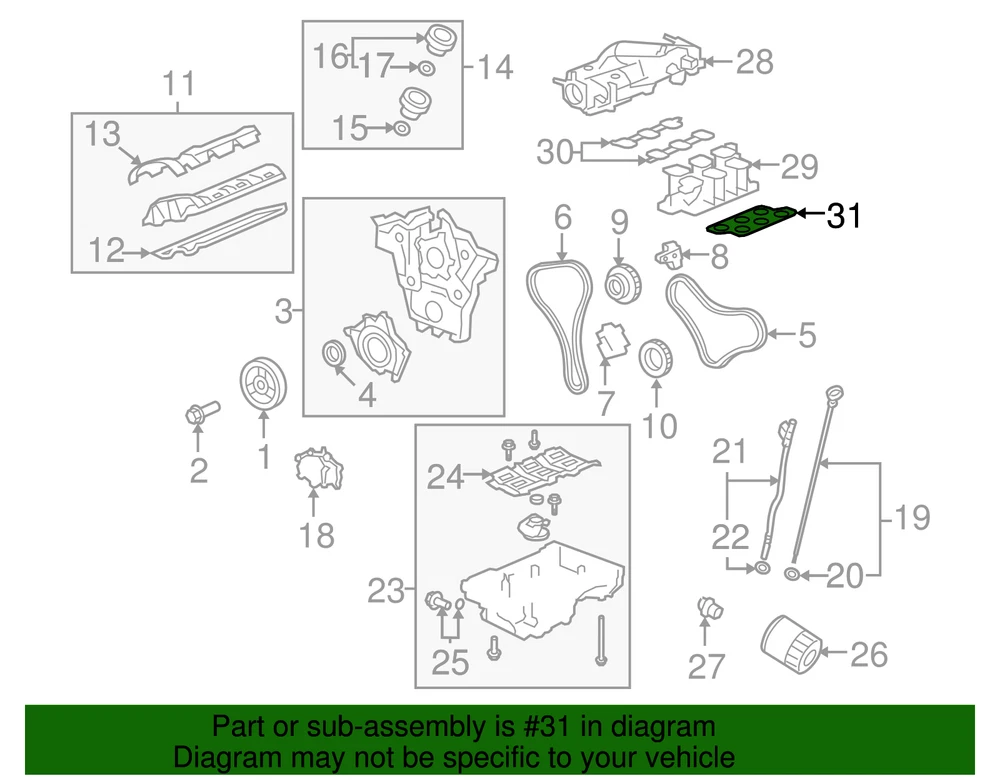 11
13
12
16
17
14
15
28
30
29
31
3
4
6
9
8
5
7
10
2
1
18
24
23
25
21
22
19
20
27
26

Part or sub-assembly is #31 in diagram
Diagram may not be specific to your vehicle