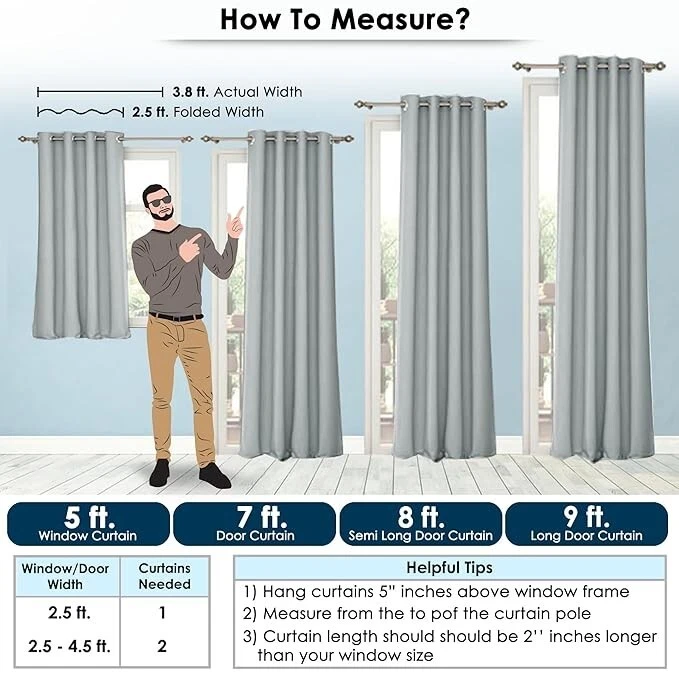 How To Measure?

3.8 ft. Actual Width
2.5 ft. Folded Width

5 ft.
Window Curtain

7 ft.
Door Curtain

8 ft.
Semi Long Door Curtain

9 ft.
Long Door Curtain

| Window/Door Width | Curtains Needed |
|---|---|
| 2.5 ft. | 1 |
| 2.5 - 4.5 ft. | 2 |

Helpful Tips
1) Hang curtains 5" inches above window frame
2) Measure from the to pof the curtain pole
3) Curtain length should should be 2'' inches longer than your window size