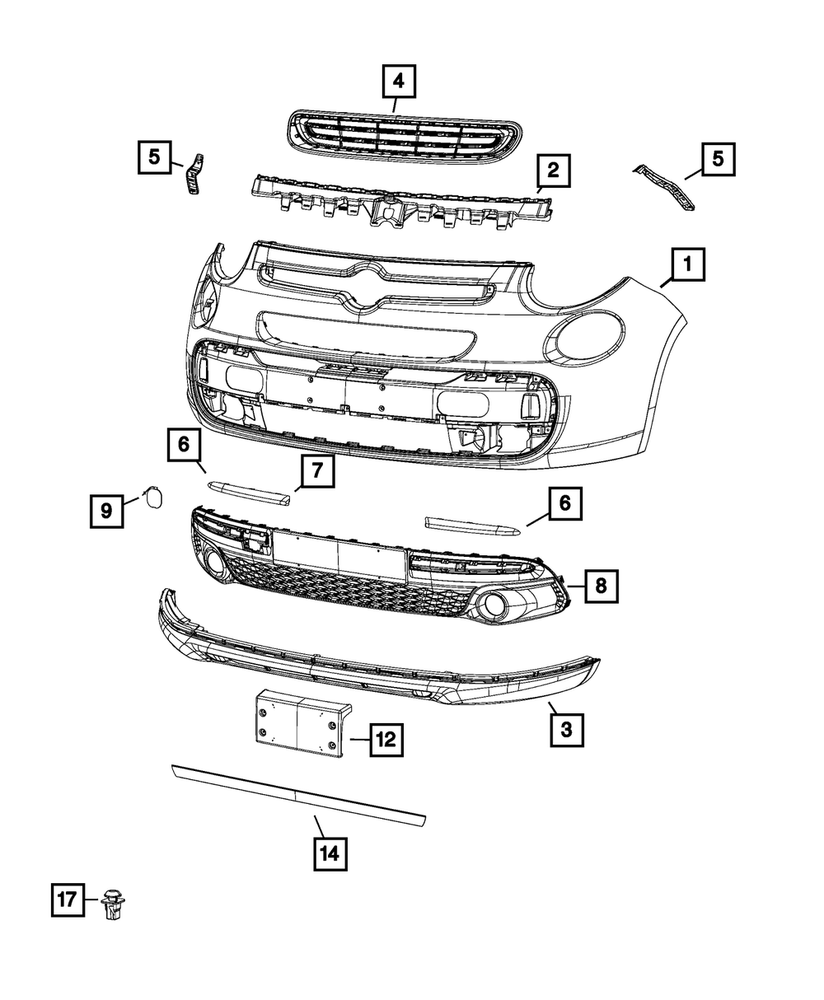 4
5
2
5
1
6
7
9
6
8
3
12
14
17