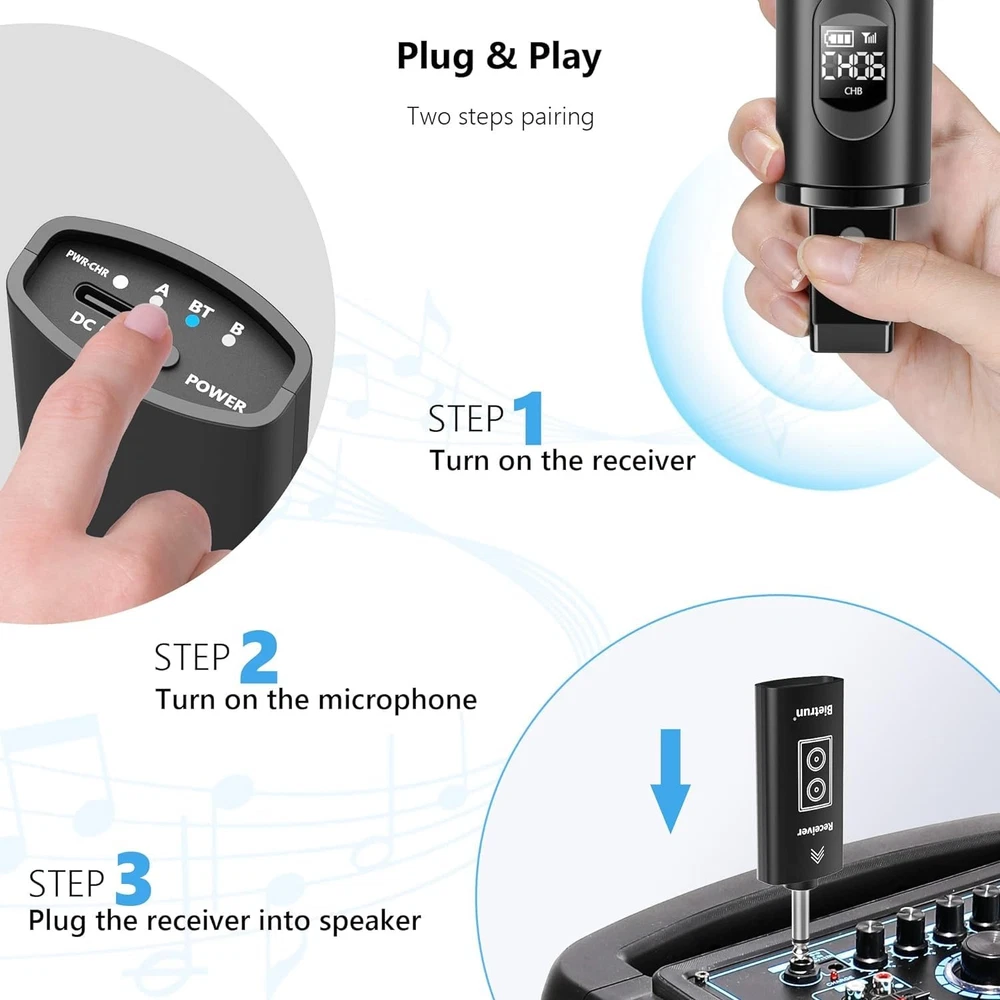 Plug & Play

Two steps pairing

CH06
CHB

PWR-CHR
A
BT
B
DC
POWER

STEP 1
Turn on the receiver

STEP 2
Turn on the microphone

Bietrun
Receiver

STEP 3
Plug the receiver into speaker