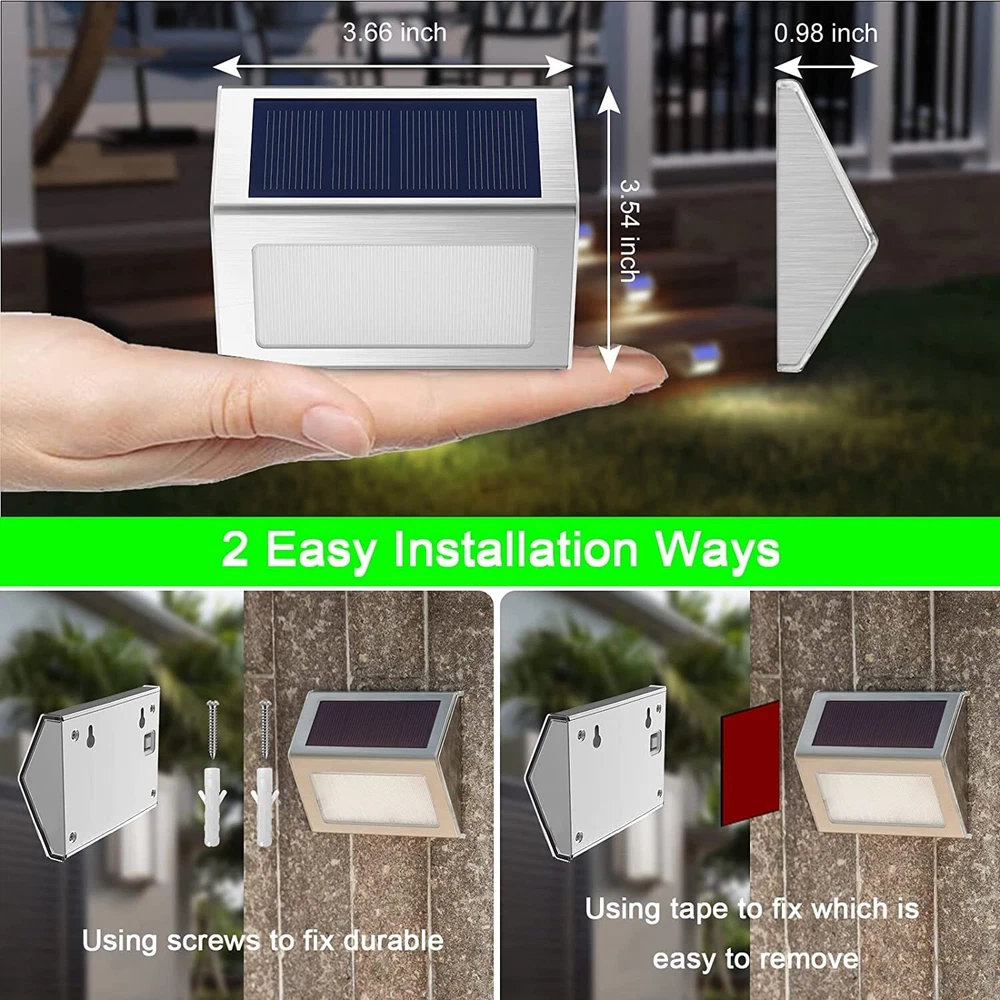 3.66 inch

0.98 inch

3.54 inch

2 Easy Installation Ways

Using screws to fix durable

Using tape to fix which is easy to remove