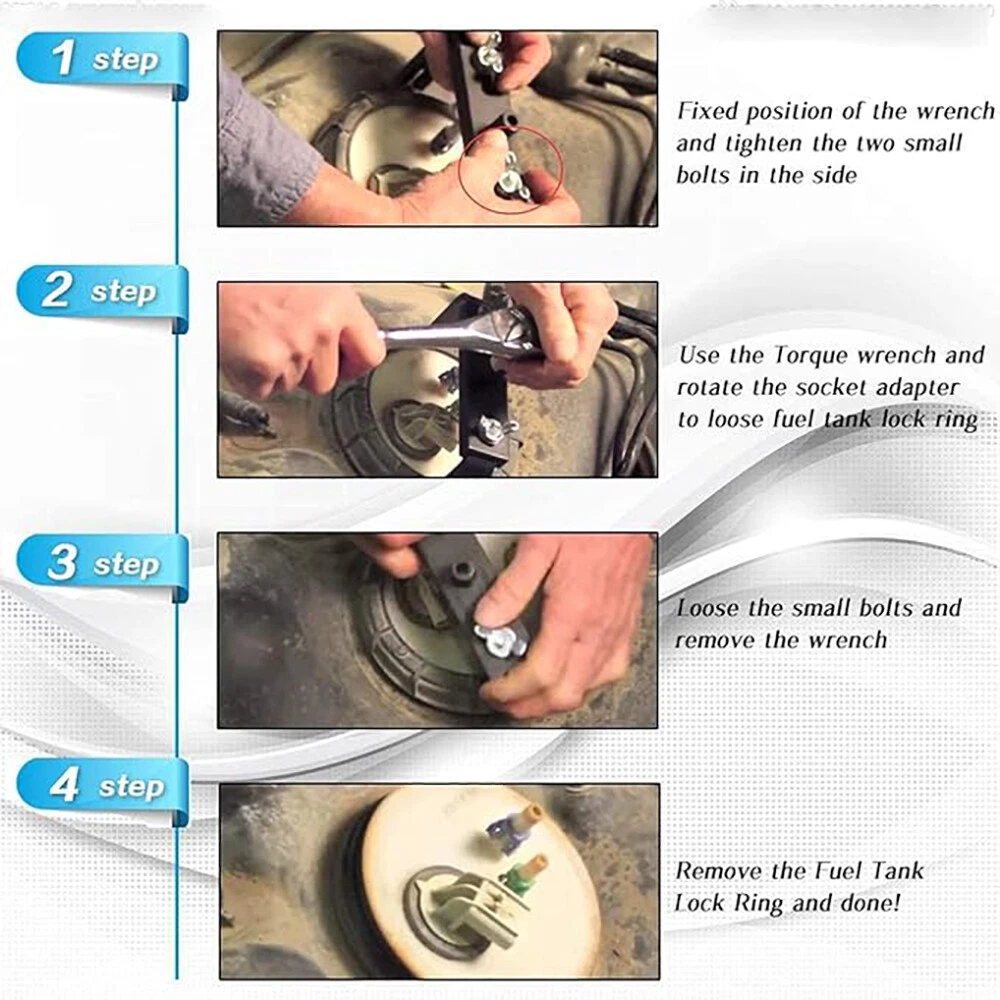 1 step

Fixed position of the wrench and tighten the two small bolts in the side

2 step

Use the Torque wrench and rotate the socket adapter to loose fuel tank lock ring

3 step

Loose the small bolts and remove the wrench

4 step

Remove the Fuel Tank Lock Ring and done!