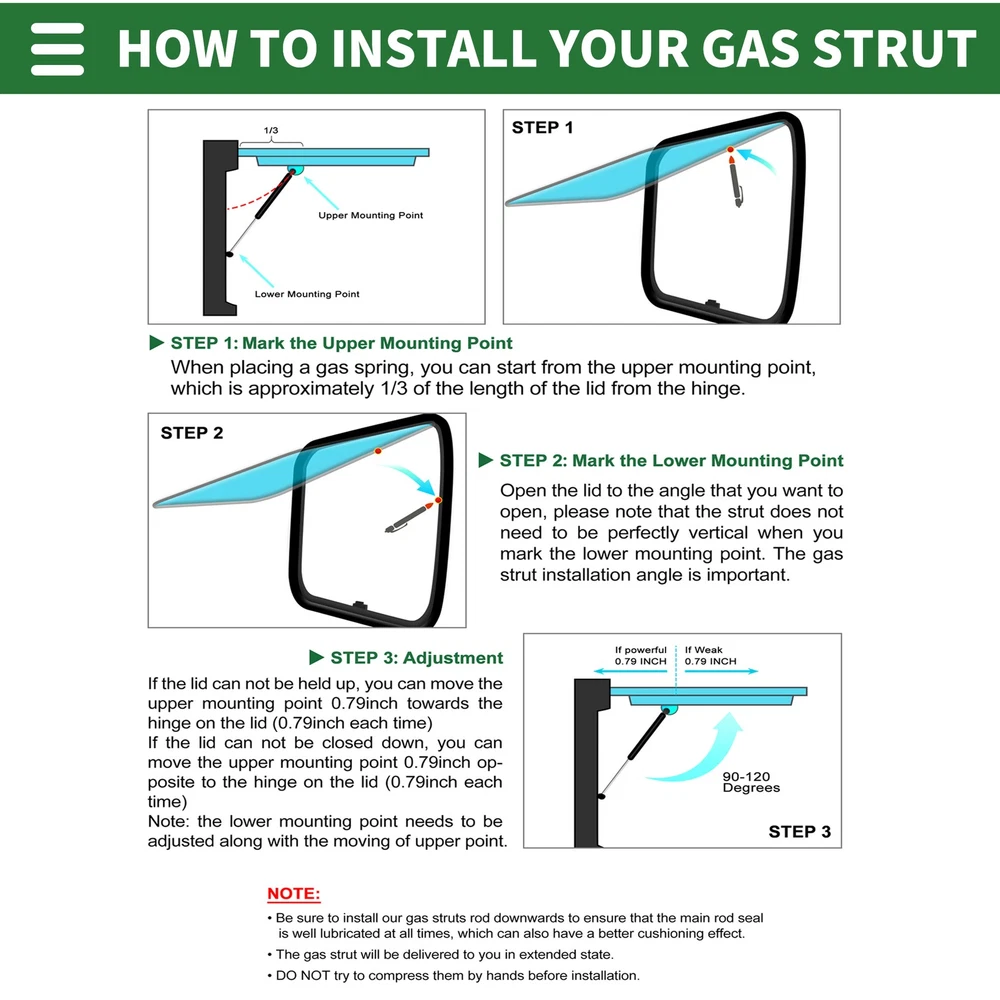 HOW TO INSTALL YOUR GAS STRUT

1/3

Upper Mounting Point

Lower Mounting Point

STEP 1

▶ STEP 1: Mark the Upper Mounting Point
When placing a gas spring, you can start from the upper mounting point, which is approximately 1/3 of the length of the lid from the hinge.

STEP 2

▶ STEP 2: Mark the Lower Mounting Point
Open the lid to the angle that you want to open, please note that the strut does not need to be perfectly vertical when you mark the lower mounting point. The gas strut installation angle is important.

▶ STEP 3: Adjustment
If the lid can not be held up, you can move the upper mounting point 0.79inch towards the hinge on the lid (0.79inch each time)
If the lid can not be closed down, you can move the upper mounting point 0.79inch opposite to the hinge on the lid (0.79inch each time)
Note: the lower mounting point needs to be adjusted along with the moving of upper point.

If powerful 0.79 INCH

If Weak 0.79 INCH

90-120 Degrees

STEP 3

NOTE:
• Be sure to install our gas struts rod downwards to ensure that the main rod seal is well lubricated at all times, which can also have a better cushioning effect.
• The gas strut will be delivered to you in extended state.
• DO NOT try to compress them by hands before installation.