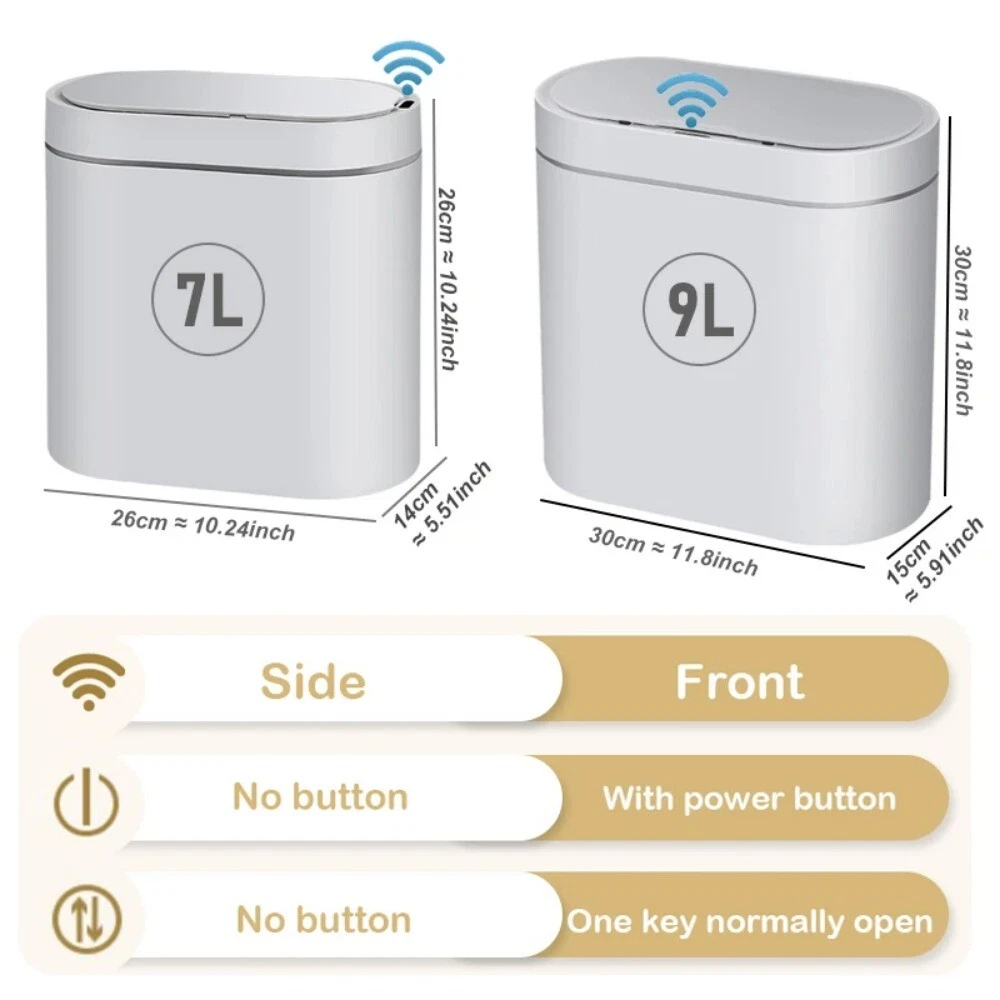 7L

26cm ≈ 10.24inch

26cm ≈ 10.24inch

14cm ≈ 5.51inch

9L

30cm ≈ 11.8inch

30cm ≈ 11.8inch

15cm ≈ 5.91inch

| Side | Front |
|---|---|
| No button | With power button |
| No button | One key normally open |