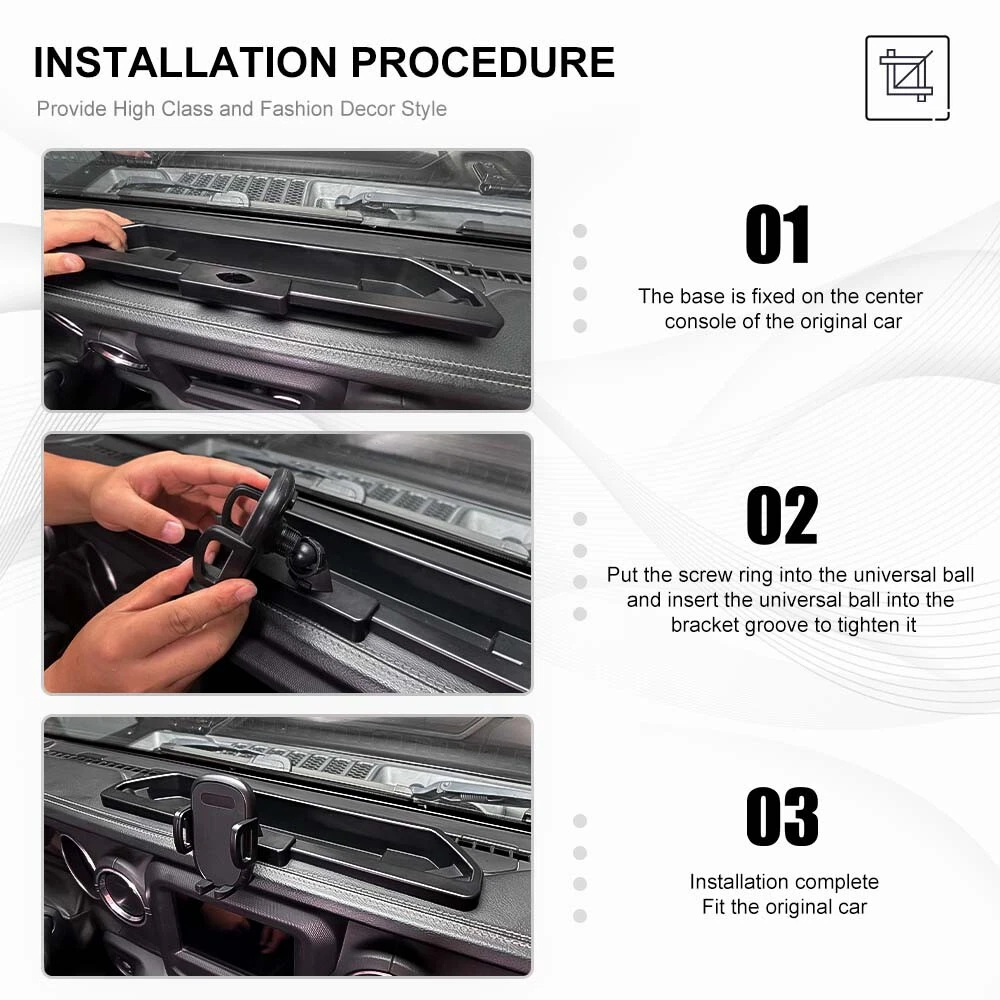 INSTALLATION PROCEDURE

Provide High Class and Fashion Decor Style

01

The base is fixed on the center console of the original car

02

Put the screw ring into the universal ball and insert the universal ball into the bracket groove to tighten it

03

Installation complete
Fit the original car