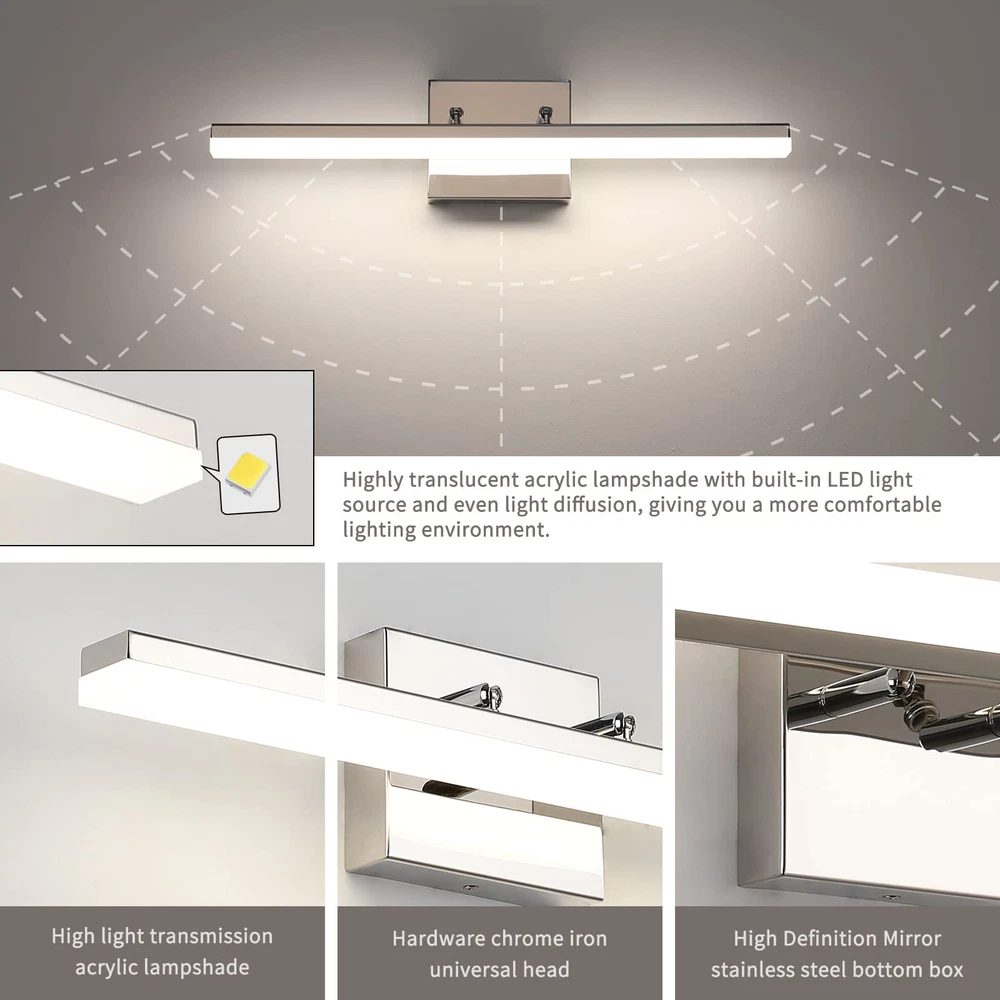 Highly translucent acrylic lampshade with built-in LED light source and even light diffusion, giving you a more comfortable lighting environment.

High light transmission acrylic lampshade

Hardware chrome iron universal head

High Definition Mirror stainless steel bottom box