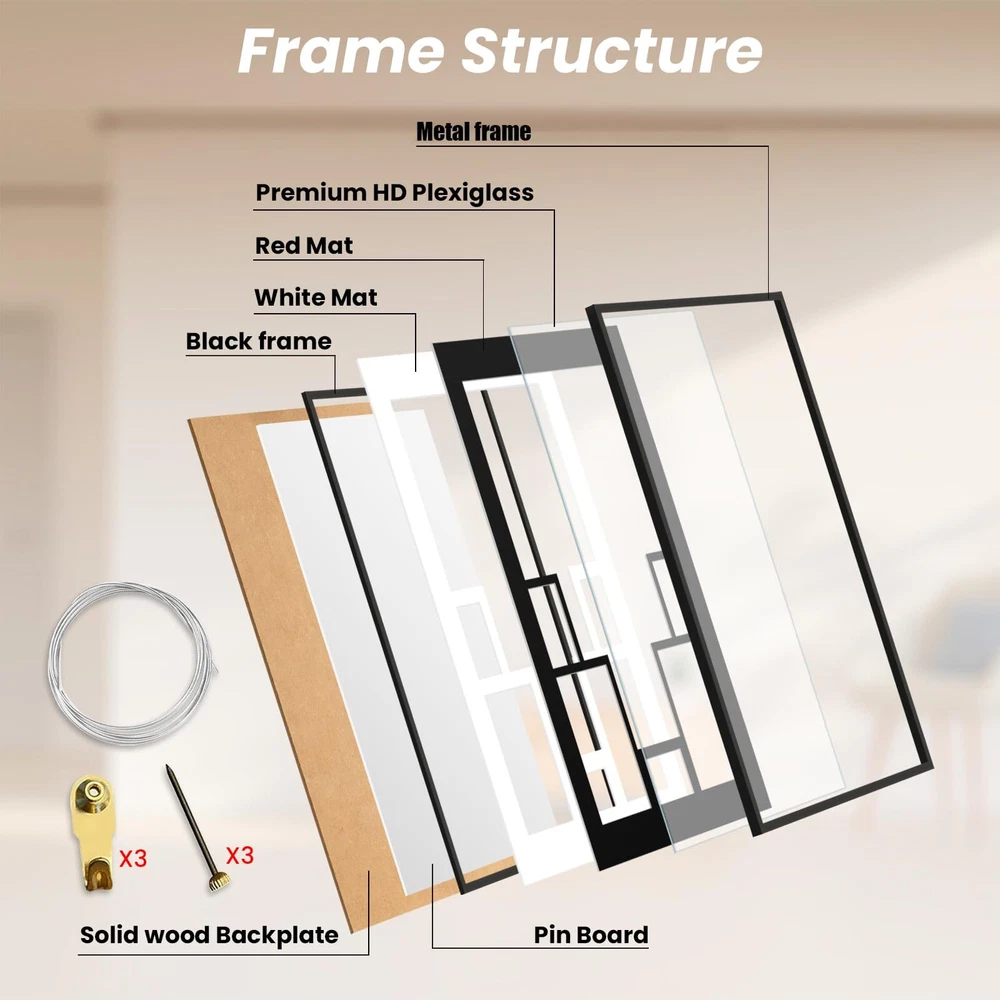 Frame Structure

Metal frame

Premium HD Plexiglass

Red Mat

White Mat

Black frame

X3

X3

Solid wood Backplate

Pin Board