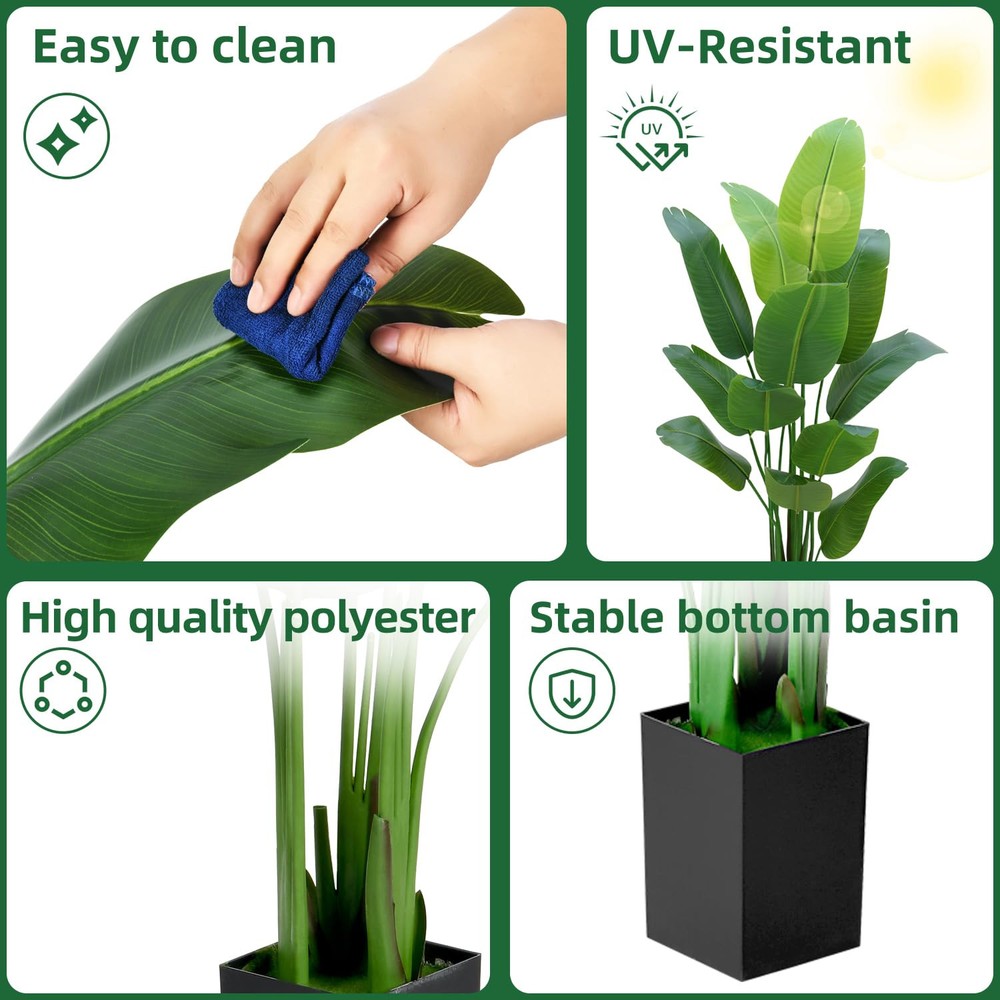 Easy to clean

UV-Resistant

UV

High quality polyester

Stable bottom basin