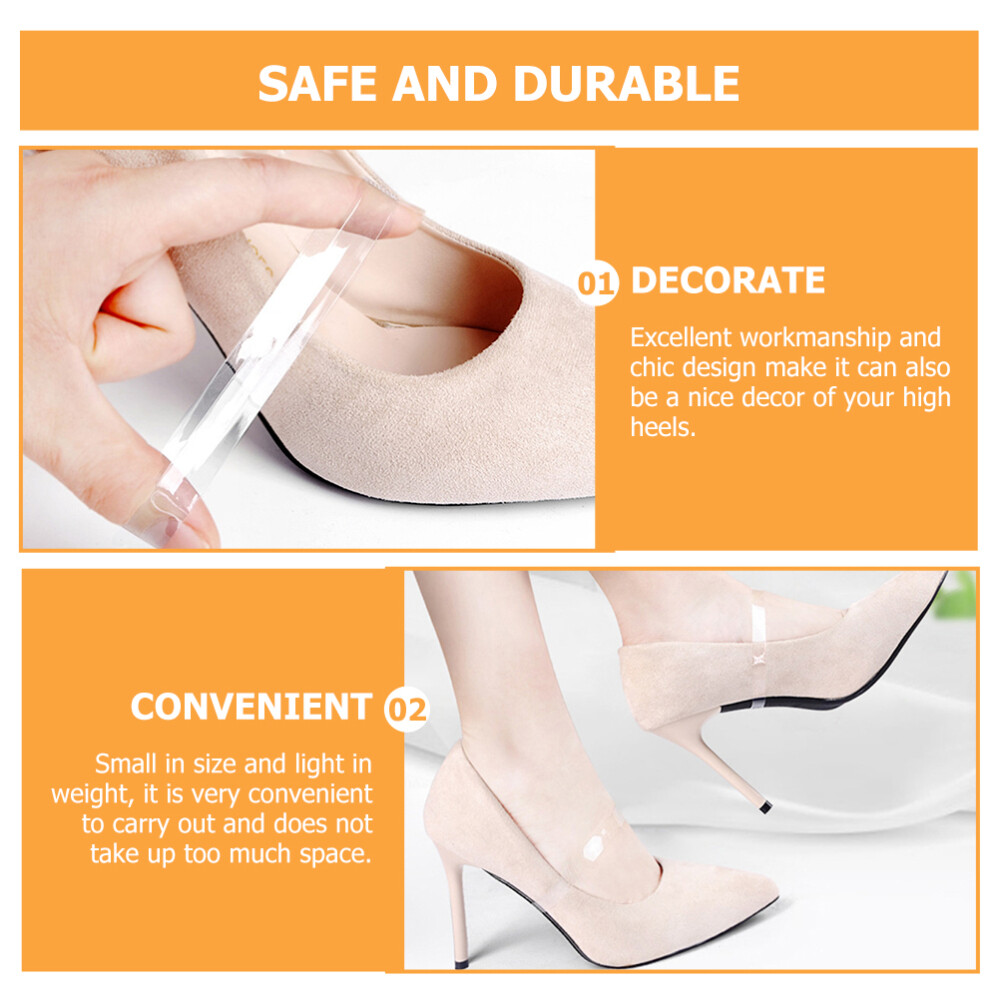 SAFE AND DURABLE

01 DECORATE

Excellent workmanship and chic design make it can also be a nice decor of your high heels.

CONVENIENT 02

Small in size and light in weight, it is very convenient to carry out and does not take up too much space.