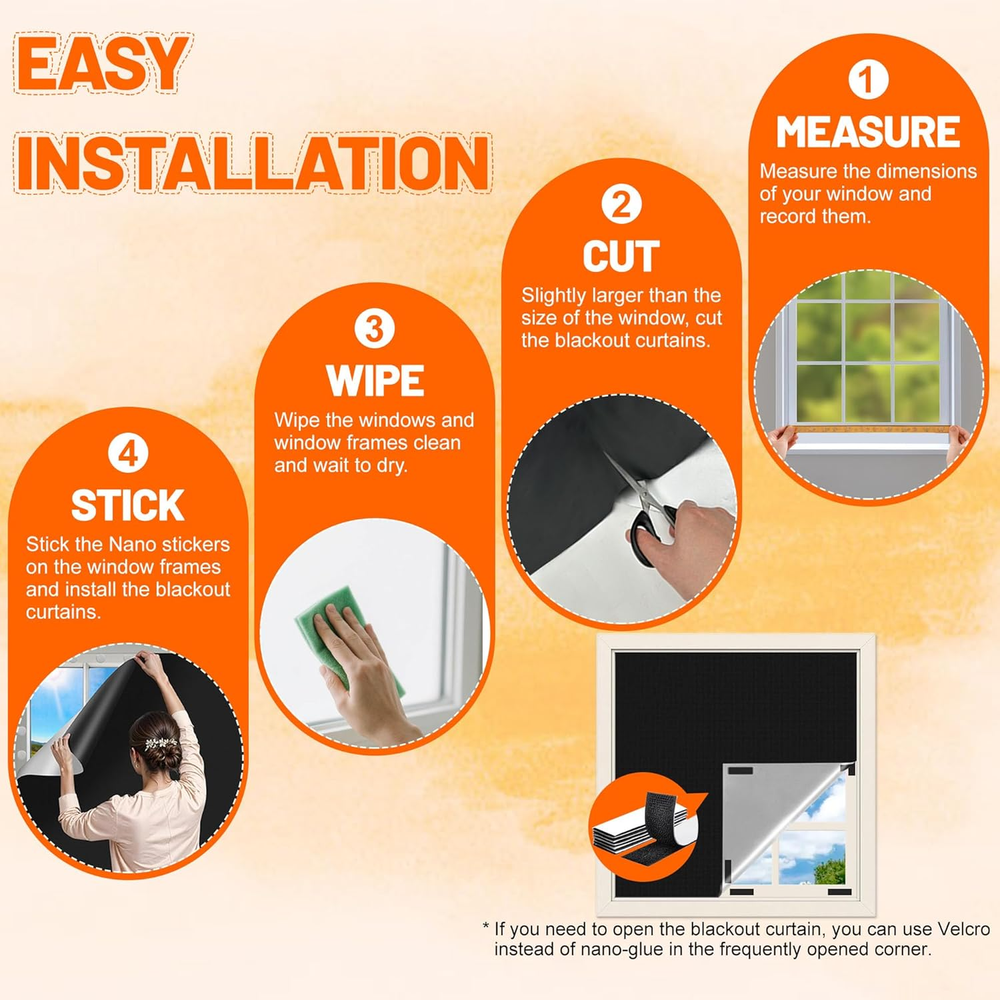 EASY INSTALLATION

1
MEASURE
Measure the dimensions of your window and record them.

2
CUT
Slightly larger than the size of the window, cut the blackout curtains.

3
WIPE
Wipe the windows and window frames clean and wait to dry.

4
STICK
Stick the Nano stickers on the window frames and install the blackout curtains.

* If you need to open the blackout curtain, you can use Velcro instead of nano-glue in the frequently opened corner.