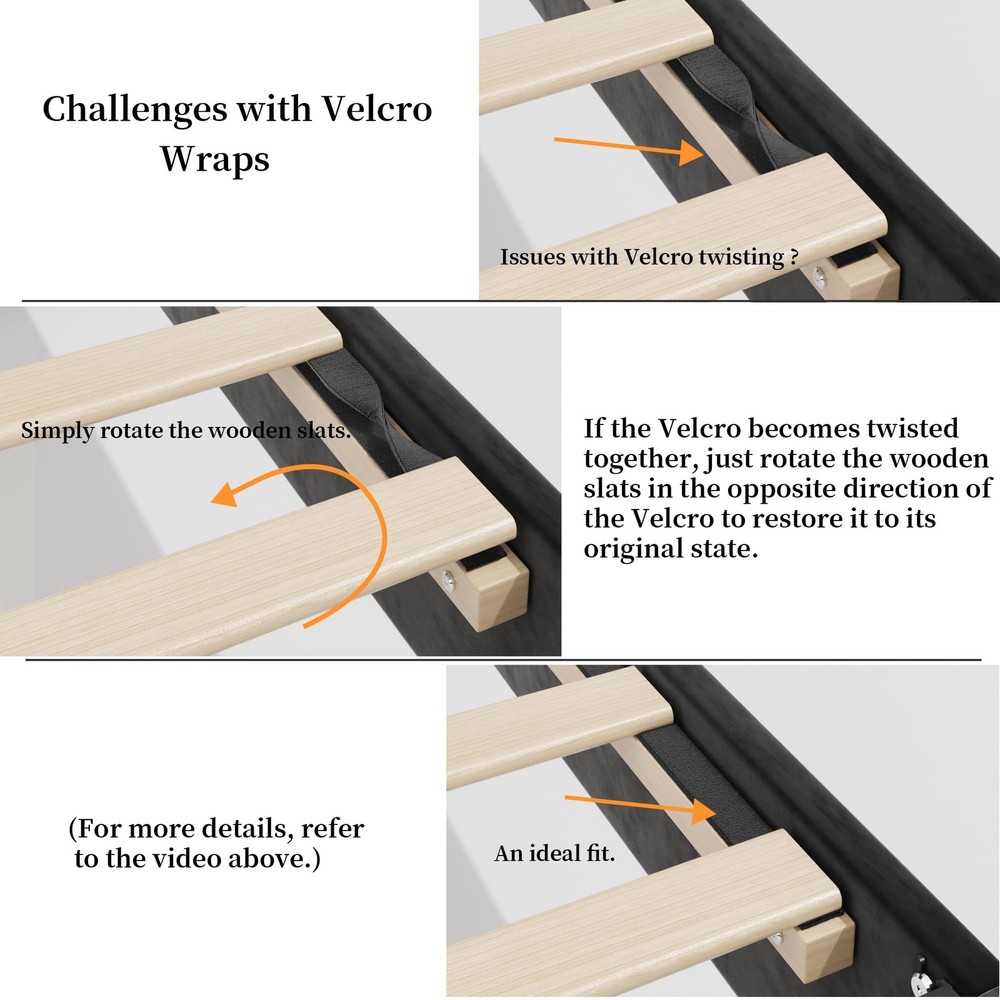 Challenges with Velcro Wraps

Issues with Velcro twisting ?

Simply rotate the wooden slats.

If the Velcro becomes twisted together, just rotate the wooden slats in the opposite direction of the Velcro to restore it to its original state.

(For more details, refer to the video above.)

An ideal fit.