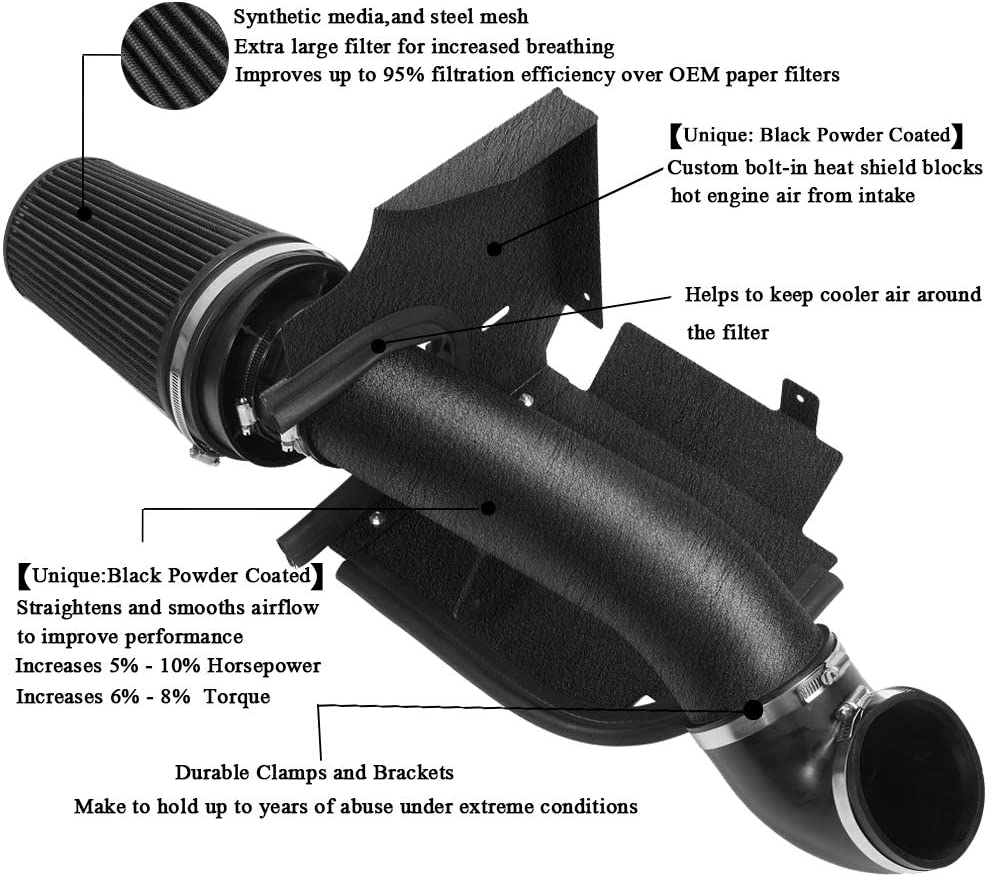 Synthetic media,and steel mesh
Extra large filter for increased breathing
Improves up to 95% filtration efficiency over OEM paper filters

【Unique: Black Powder Coated】
Custom bolt-in heat shield blocks hot engine air from intake

Helps to keep cooler air around the filter

【Unique:Black Powder Coated】
Straightens and smooths airflow to improve performance
Increases 5% - 10% Horsepower
Increases 6% - 8% Torque

Durable Clamps and Brackets
Make to hold up to years of abuse under extreme conditions