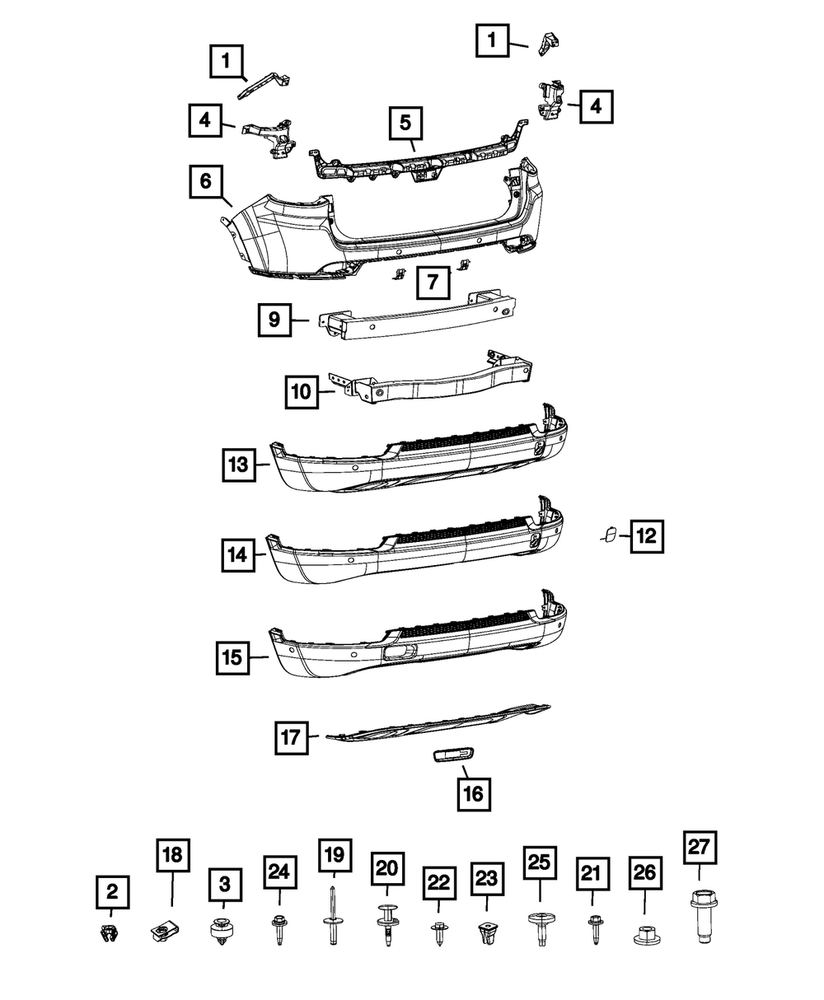 1
1
4
4
5
6
7
9
10
13
12
14
15
17
16
2
18
3
24
19
20
22
23
25
21
26
27