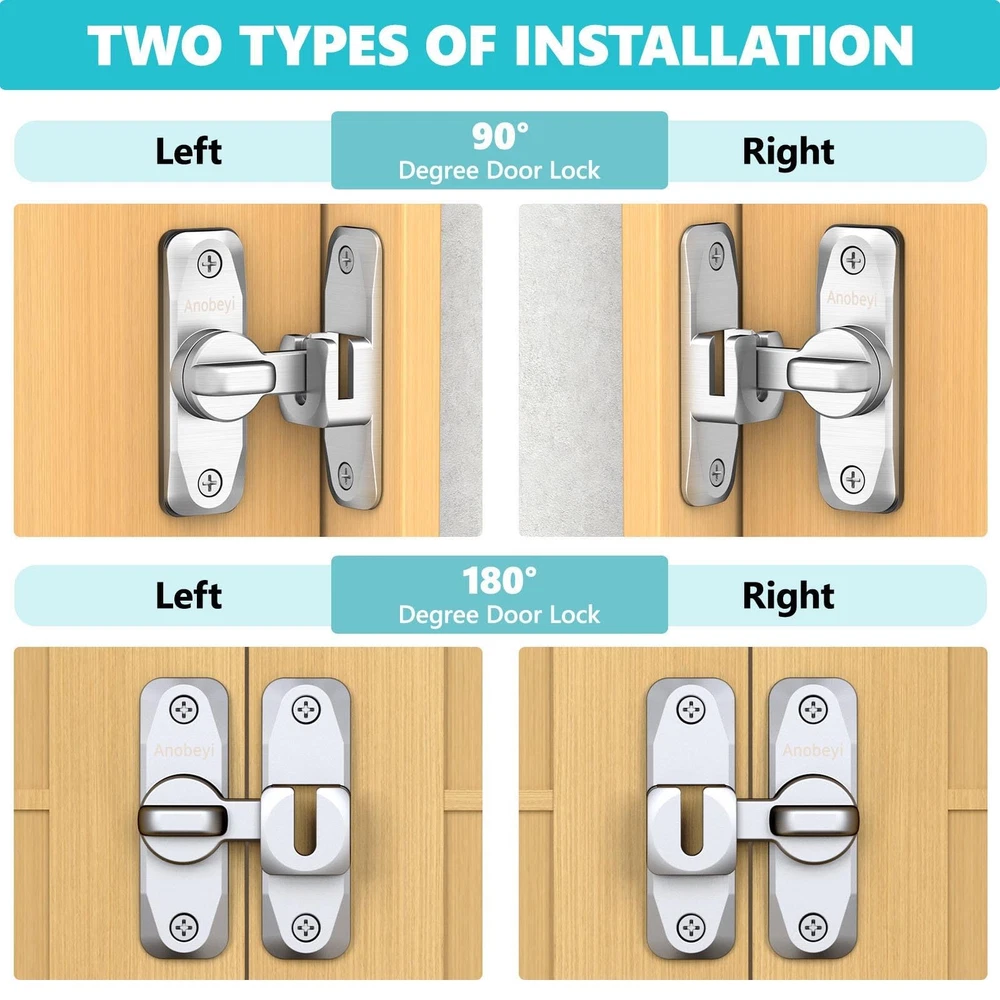 TWO TYPES OF INSTALLATION

Left

90°
Degree Door Lock

Right

Anobeyi

Anobeyi

Left

180°
Degree Door Lock

Right

Anobeyi

Anobeyi