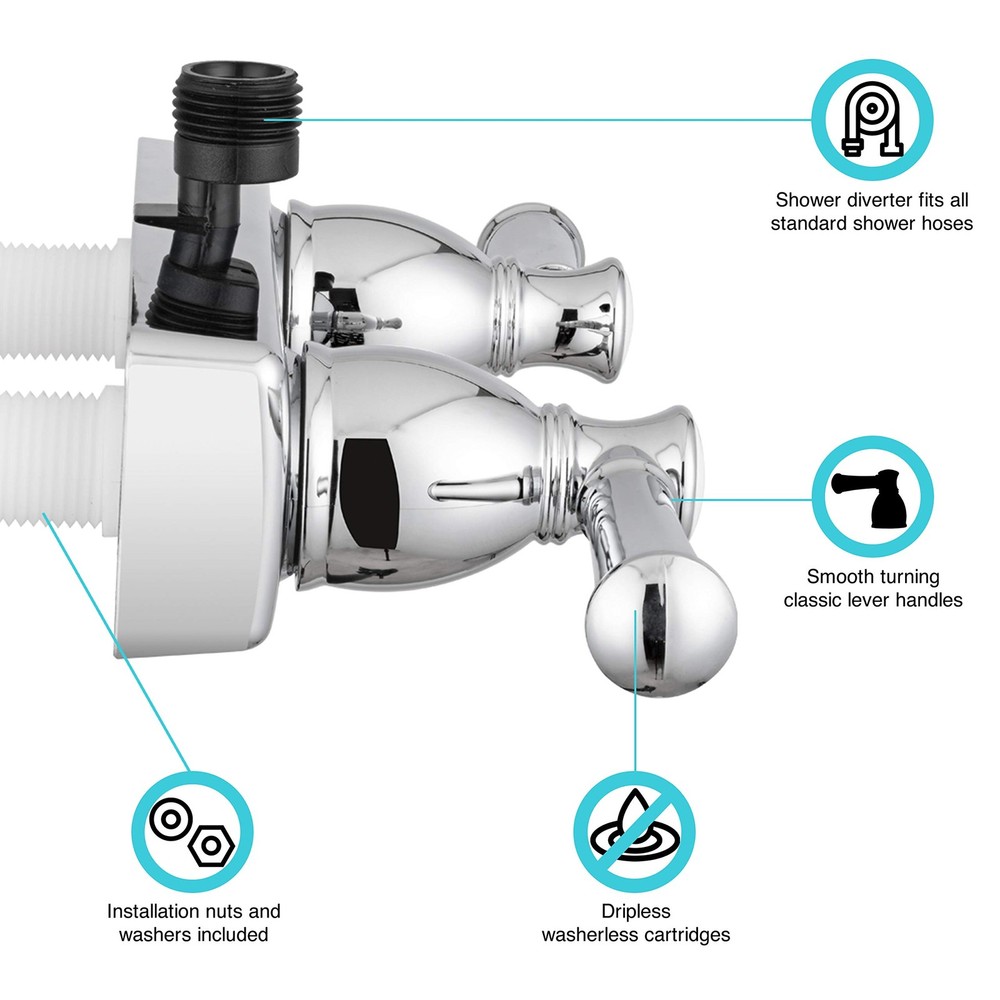 Shower diverter fits all standard shower hoses

Smooth turning classic lever handles

Installation nuts and washers included

Dripless washerless cartridges